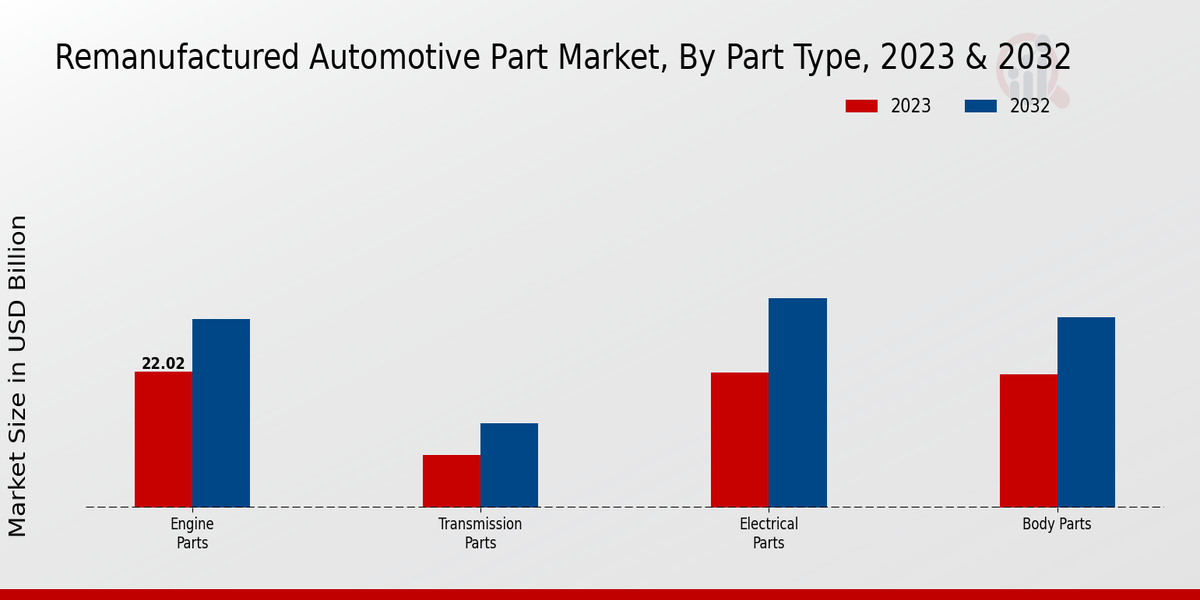 Remanufactured Automotive Part Market, By Part Type, 2023 & 2032

2023
2032

Market Size in USD Billion

22.02

Engine Parts

Transmission Parts

Electrical Parts

Body Parts