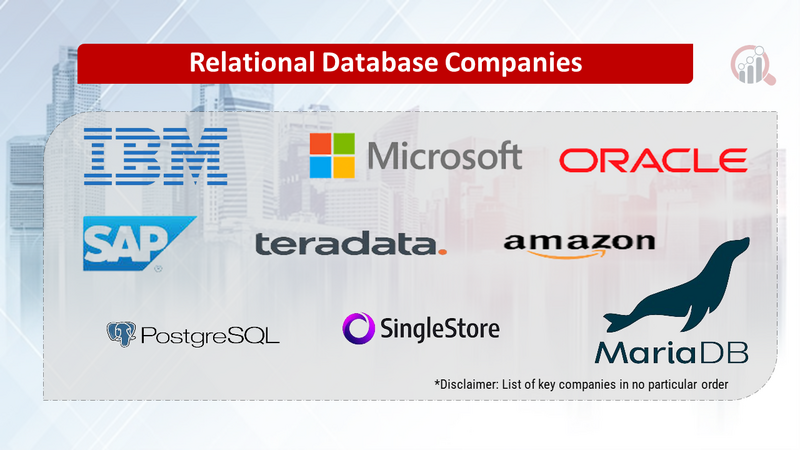 Relational Database Companies

IBM
Microsoft
ORACLE
SAP
teradata.
amazon
PostgreSQL
SingleStore
MariaDB

*Disclaimer: List of key companies in no particular order