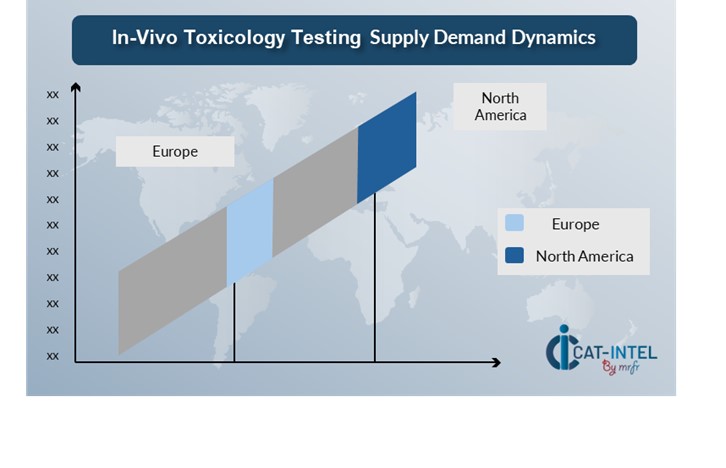 In-Vivo Toxicology Testing Supply Demand Dynamics

xx
xx
xx
xx
xx
xx
xx
xx
xx
xx
xx

Europe

North America

Europe
North America

CAT-INTEL
By mrfr