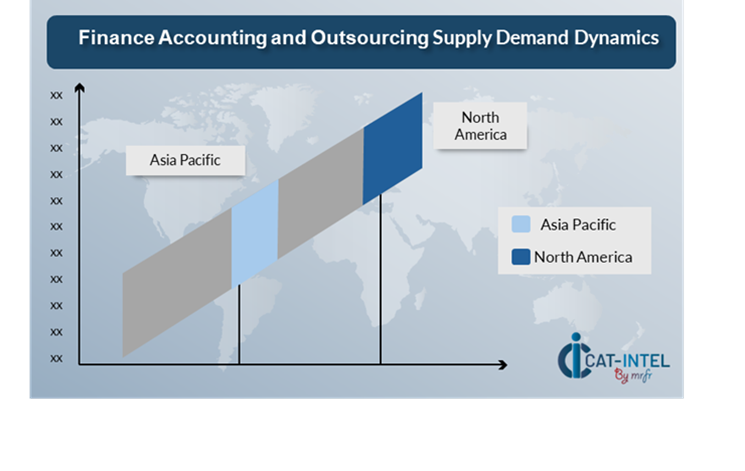 Finance Accounting and Outsourcing Supply Demand Dynamics

xx
xx
xx
xx
xx
xx
xx
xx
xx
xx
xx

Asia Pacific

North America

Asia Pacific
North America

CAT-INTEL
By mrfr