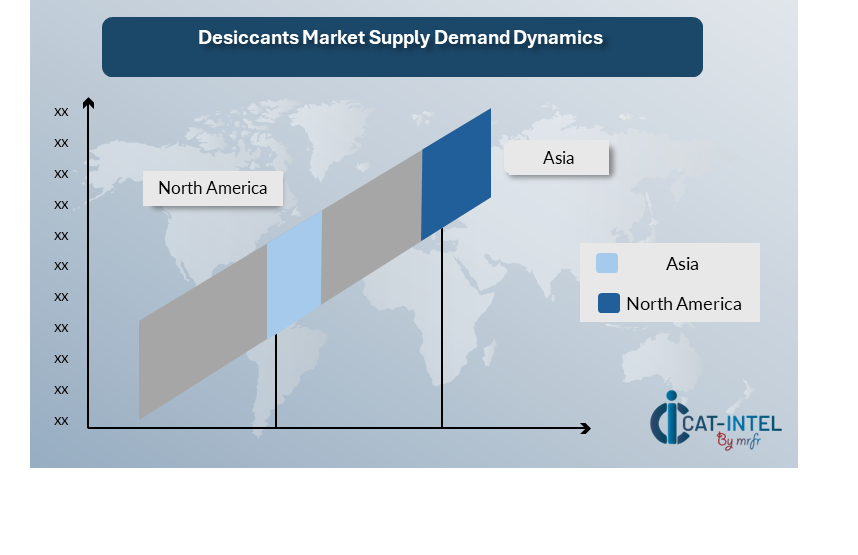 Desiccants Market Supply Demand Dynamics

xx
xx
xx
xx
xx
xx
xx
xx
xx
xx
xx

North America

Asia

Asia
North America

CAT-INTEL
By mrfr