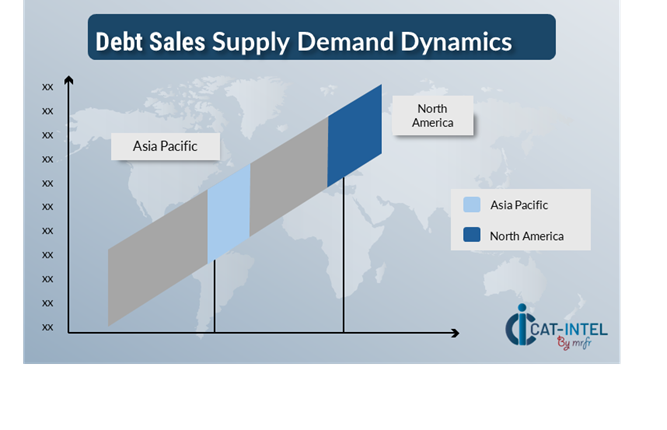 Debt Sales Supply Demand Dynamics

xx
xx
xx
xx
xx
xx
xx
xx
xx
xx
xx

Asia Pacific

North America

Asia Pacific
North America

CAT-INTEL
By mrfr