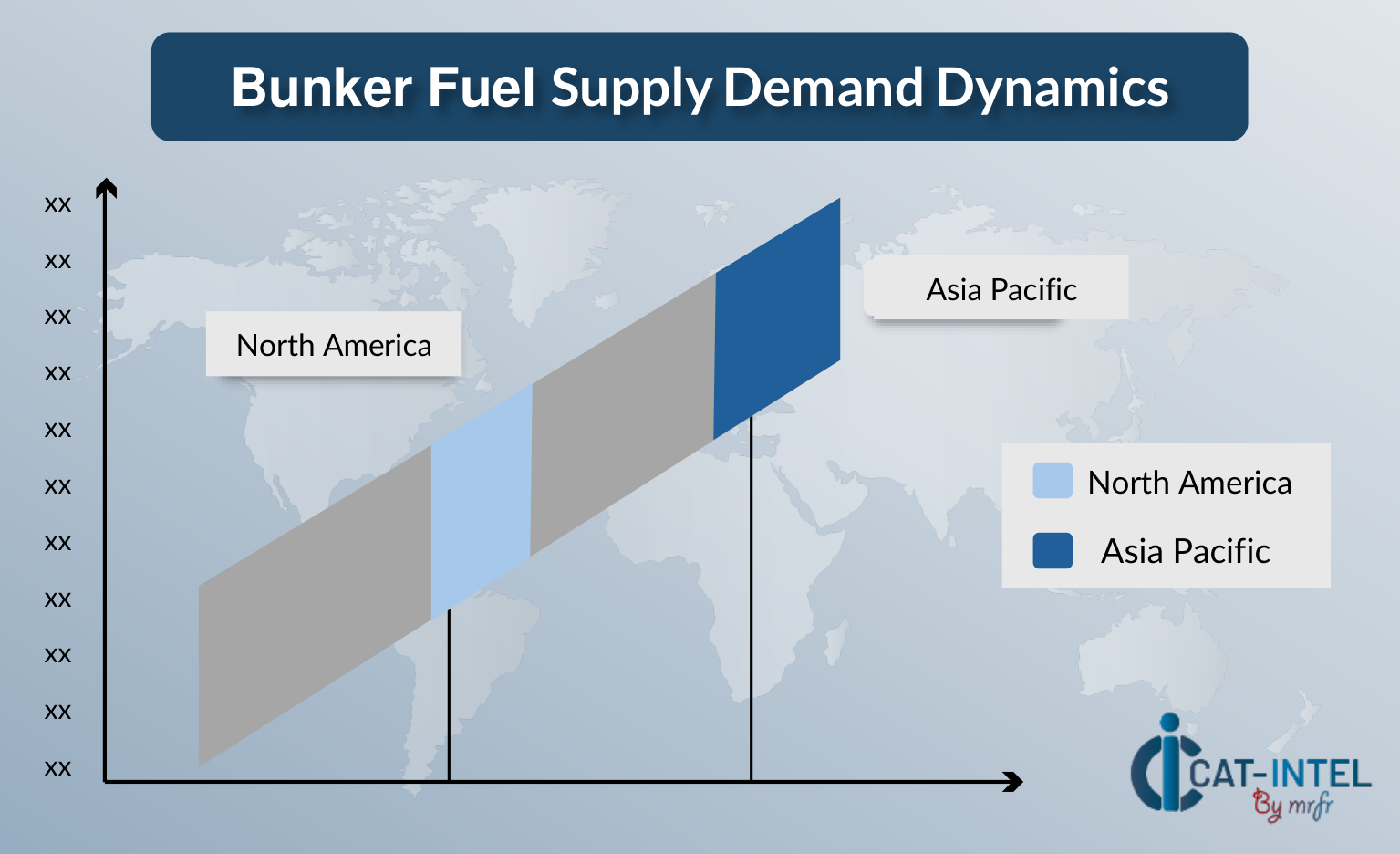 Bunker Fuel Supply Demand Dynamics

xx
xx
xx
xx
xx
xx
xx
xx
xx
xx
xx

North America

Asia Pacific

North America
Asia Pacific

CAT-INTEL
By mrfr