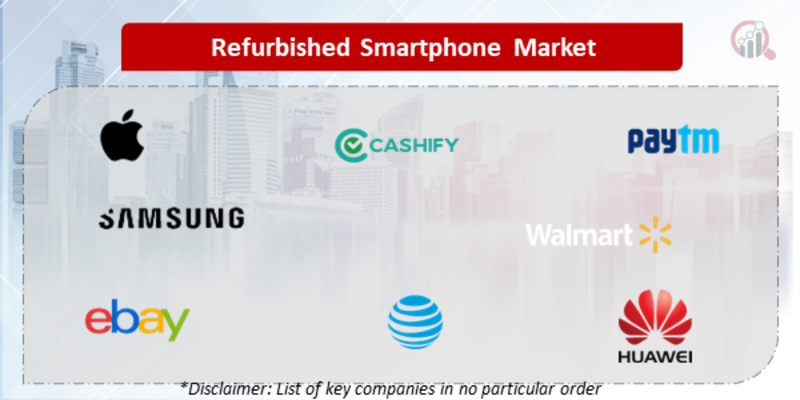 Refurbished Smartphone Market

CASHIFY

paytm

SAMSUNG

Walmart

ebay

HUAWEI

*Disclaimer: List of key companies in no particular order