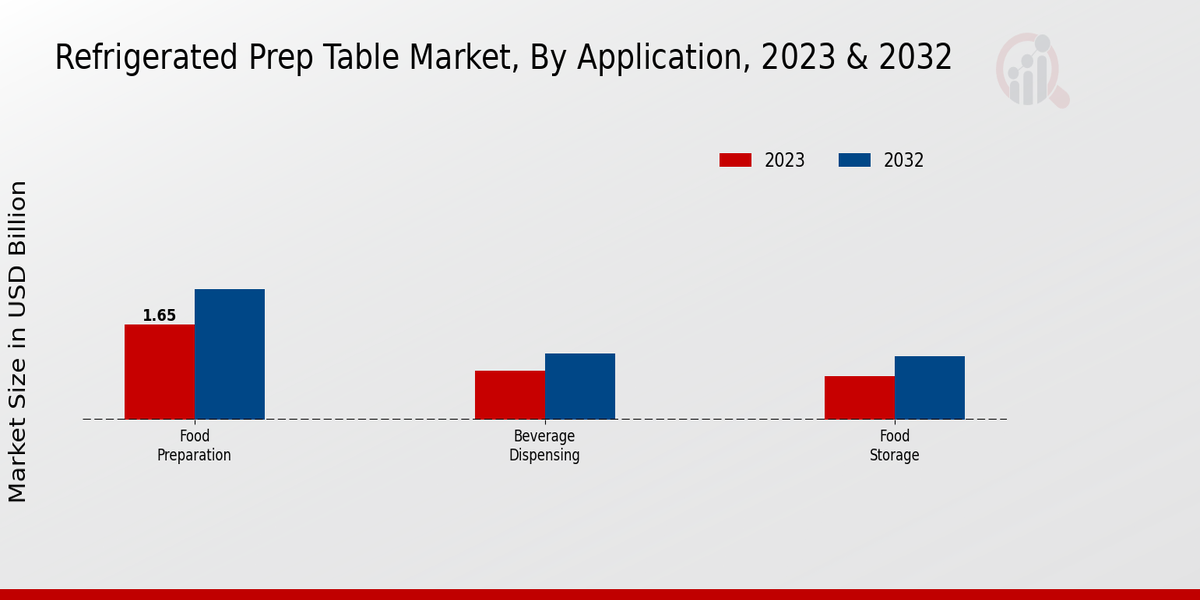 Refrigerated Prep Table Market, By Application, 2023 & 2032

2023
2032

Market Size in USD Billion

1.65

Food Preparation

Beverage Dispensing

Food Storage