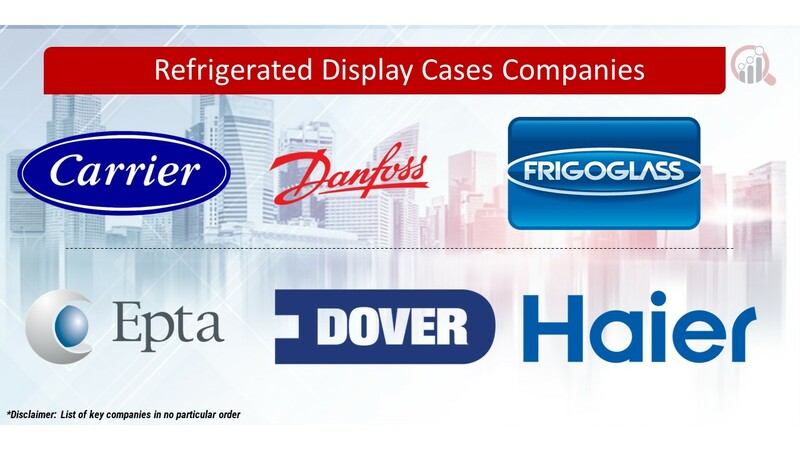 Refrigerated Display Cases Companies

Carrier

Danfoss

FRIGOGLASS

Epta

DOVER

Haier

*Disclaimer: List of key companies in no particular order