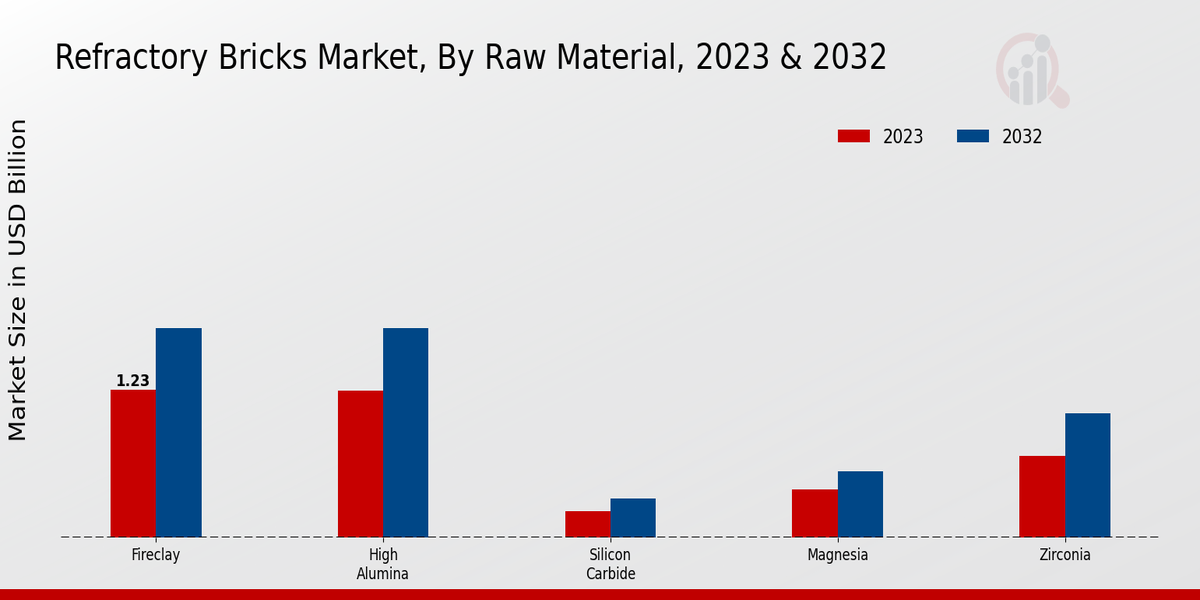 Refractory Bricks Market, By Raw Material, 2023 & 2032

2023
2032

Market Size in USD Billion

1.23

Fireclay
High Alumina
Silicon Carbide
Magnesia
Zirconia