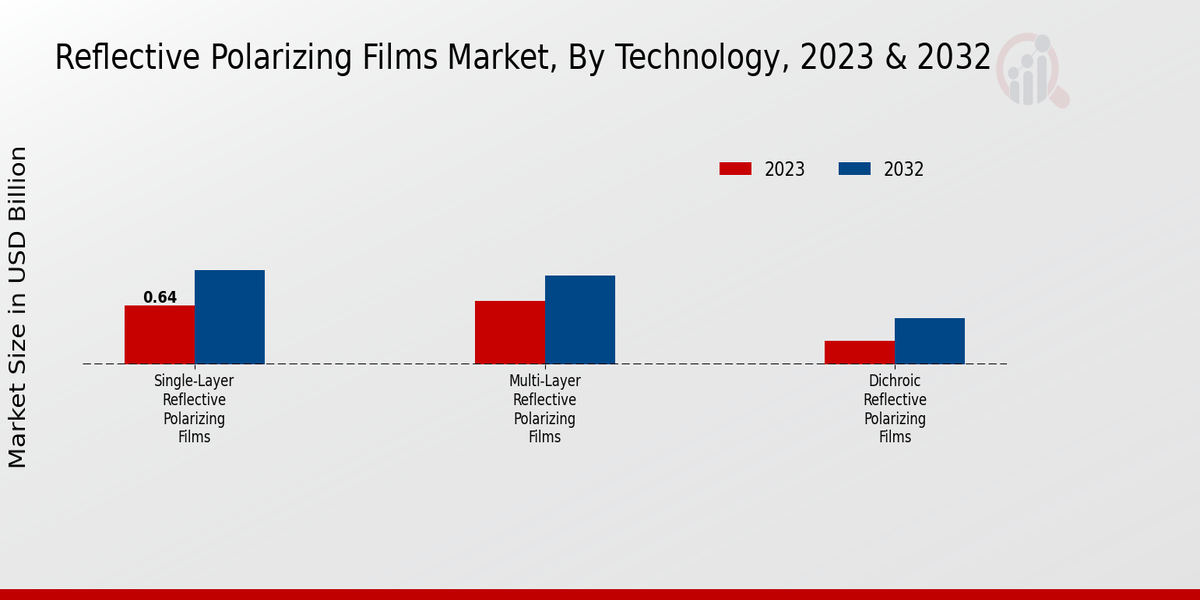 Reflective Polarizing Films Market, By Technology, 2023 & 2032

2023
2032

Market Size in USD Billion

0.64

Single-Layer Reflective Polarizing Films

Multi-Layer Reflective Polarizing Films

Dichroic Reflective Polarizing Films