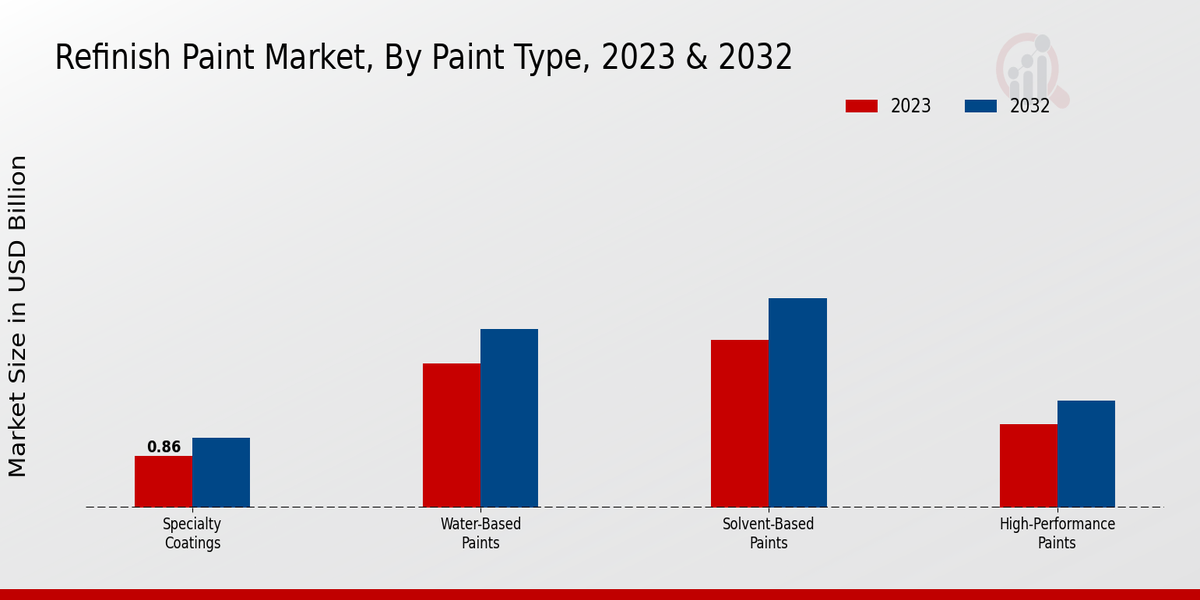 Refinish Paint Market, By Paint Type, 2023 & 2032

2023
2032

Market Size in USD Billion

0.86

Specialty Coatings
Water-Based Paints
Solvent-Based Paints
High-Performance Paints