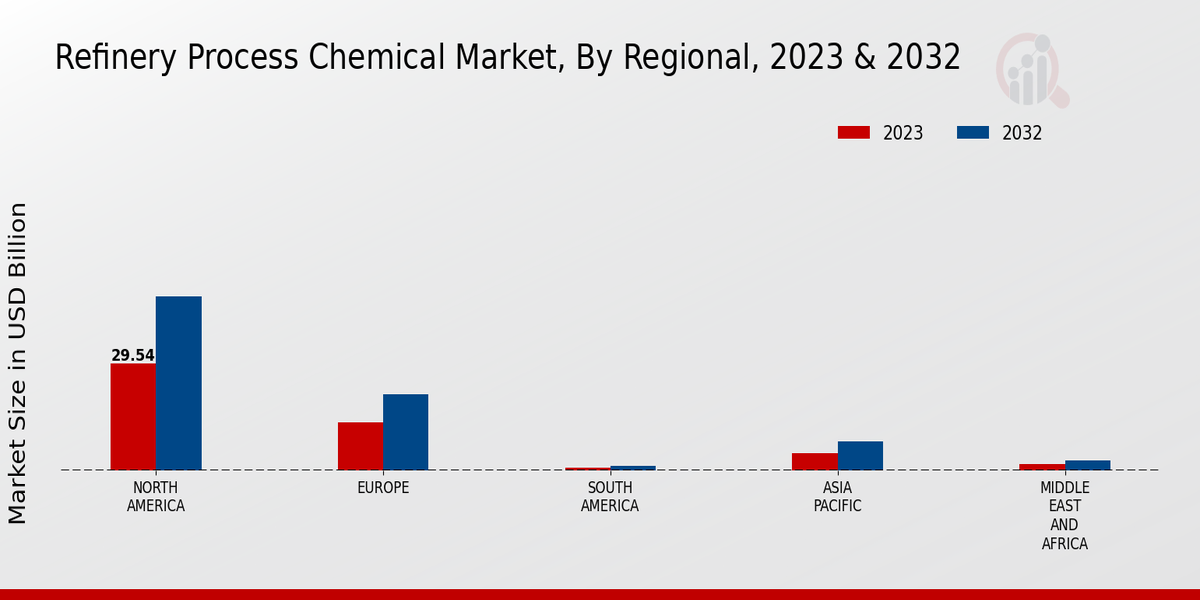 Refinery Process Chemical Market, By Regional, 2023 & 2032

2023
2032

Market Size in USD Billion

29.54

NORTH AMERICA
EUROPE
SOUTH AMERICA
ASIA PACIFIC
MIDDLE EAST AND AFRICA