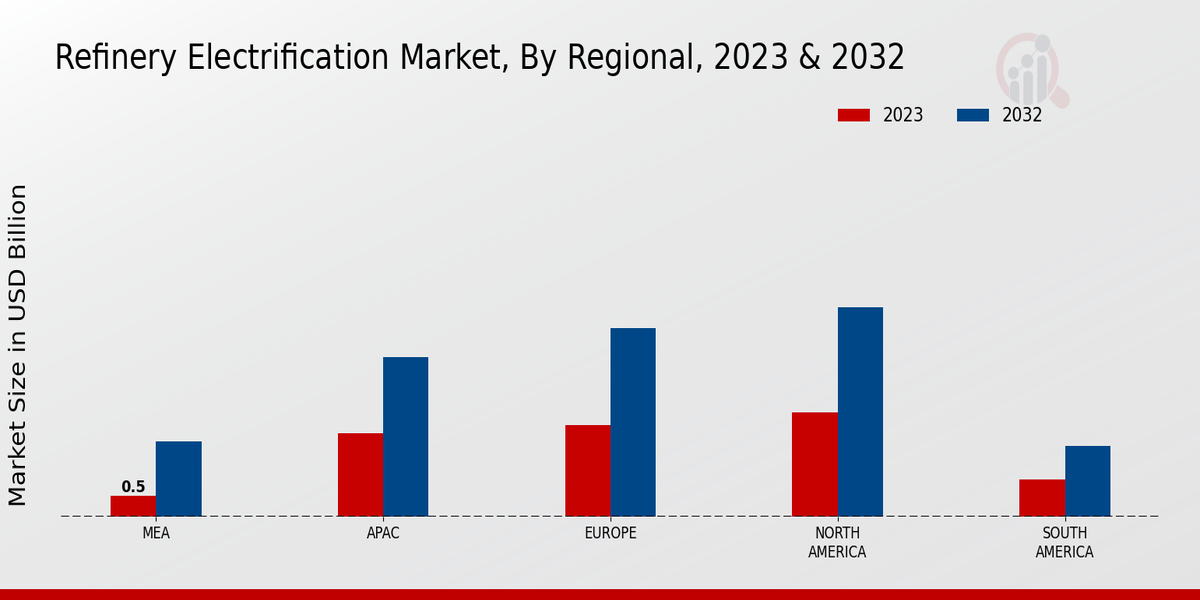 Refinery Electrification Market, By Regional, 2023 & 2032

2023
2032

Market Size in USD Billion

0.5

MEA
APAC
EUROPE
NORTH AMERICA
SOUTH AMERICA