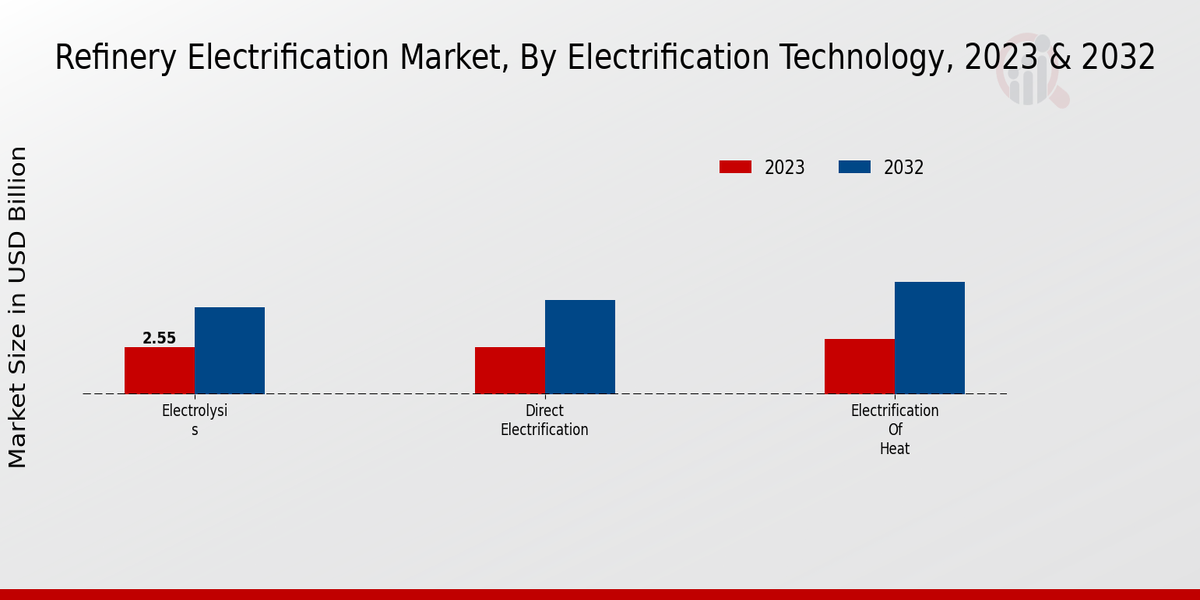 Refinery Electrification Market, By Electrification Technology, 2023 & 2032

2023 2032

Market Size in USD Billion

2.55

Electrolysi s

Direct Electrification

Electrification Of Heat