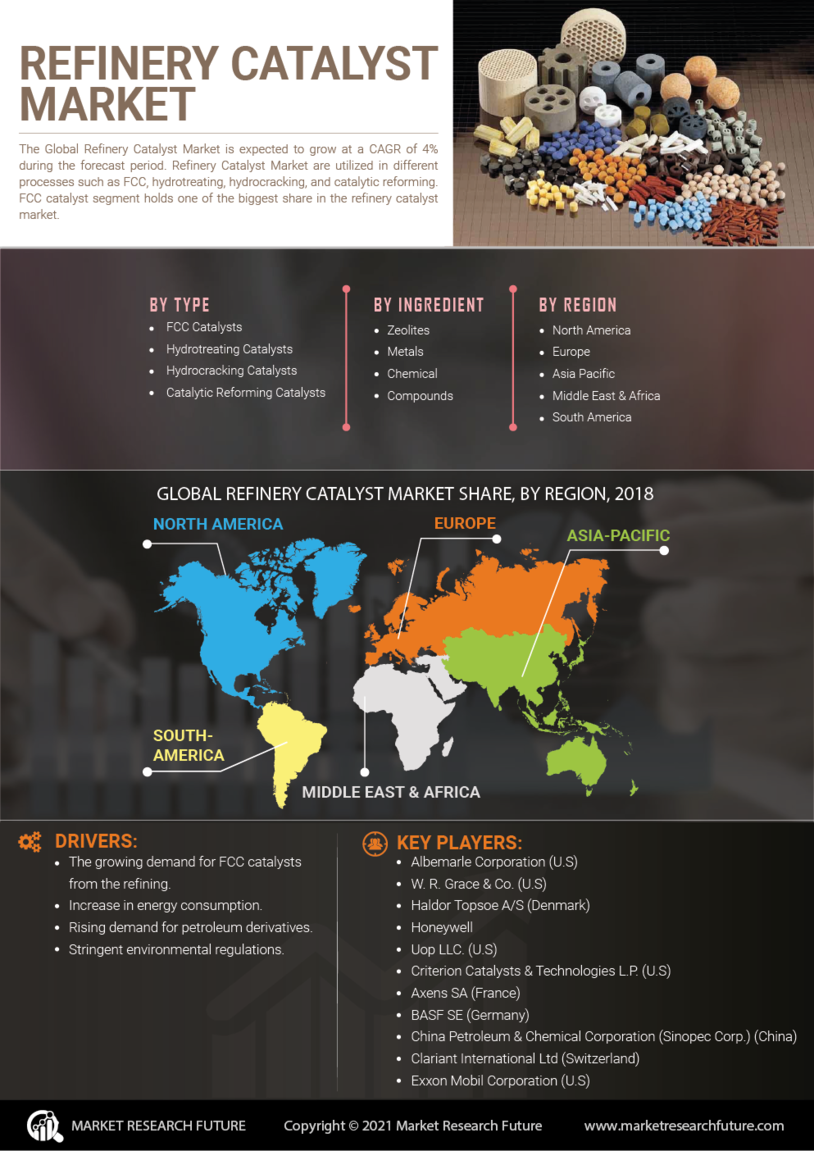 REFINERY CATALYST MARKET

The Global Refinery Catalyst Market is expected to grow at a CAGR of 4% during the forecast period. Refinery Catalyst Market are utilized in different processes such as FCC, hydrotreating, hydrocracking, and catalytic reforming. FCC catalyst segment holds one of the biggest share in the refinery catalyst market.

BY TYPE
- FCC Catalysts
- Hydrotreating Catalysts
- Hydrocracking Catalysts
- Catalytic Reforming Catalysts

BY INGREDIENT
- Zeolites
- Metals
- Chemical
- Compounds

BY REGION
- North America
- Europe
- Asia Pacific
- Middle East & Africa
- South America

GLOBAL REFINERY CATALYST MARKET SHARE, BY REGION, 2018

NORTH AMERICA
EUROPE
ASIA-PACIFIC
SOUTH-AMERICA
MIDDLE EAST & AFRICA

DRIVERS:
- The growing demand for FCC catalysts from the refining.
- Increase in energy consumption.
- Rising demand for petroleum derivatives.
- Stringent environmental regulations.

KEY PLAYERS:
- Albemarle Corporation (U.S)
- W. R. Grace & Co. (U.S)
- Haldor Topsoe A/S (Denmark)
- Honeywell
- Uop LLC. (U.S)
- Criterion Catalysts & Technologies L.P. (U.S)
- Axens SA (France)
- BASF SE (Germany)
- China Petroleum & Chemical Corporation (Sinopec Corp.) (China)
- Clariant International Ltd (Switzerland)
- Exxon Mobil Corporation (U.S)

MARKET RESEARCH FUTURE
Copyright © 2021 Market Research Future
www.marketresearchfuture.com