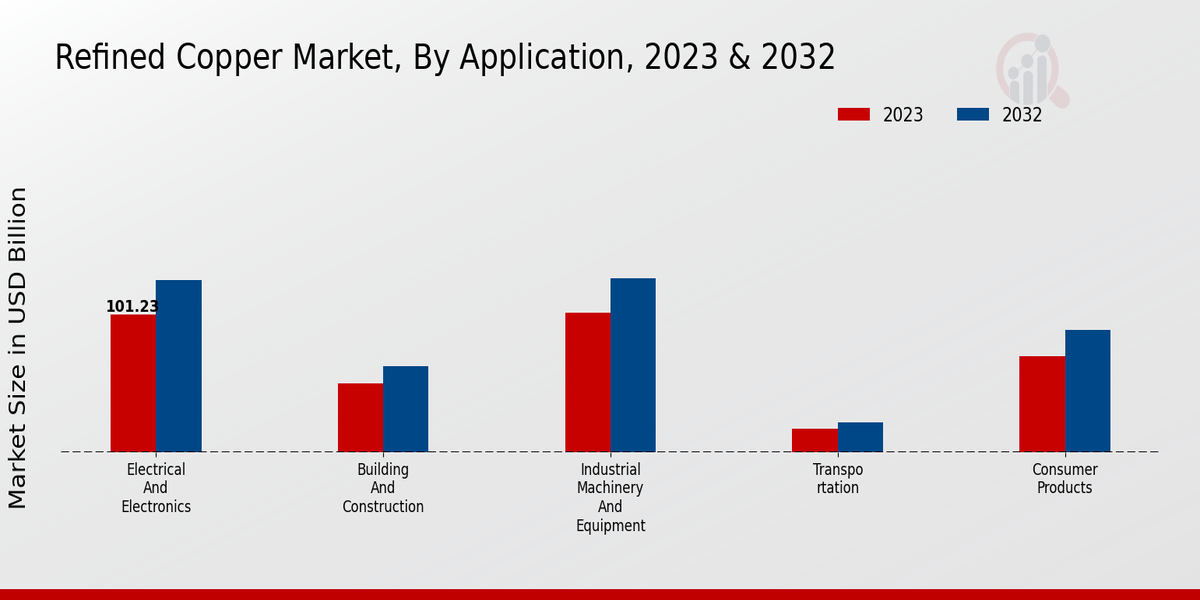 Refined Copper Market, By Application, 2023 & 2032

2023
2032

Market Size in USD Billion

101.23

Electrical And Electronics

Building And Construction

Industrial Machinery And Equipment

Transpo rtation

Consumer Products