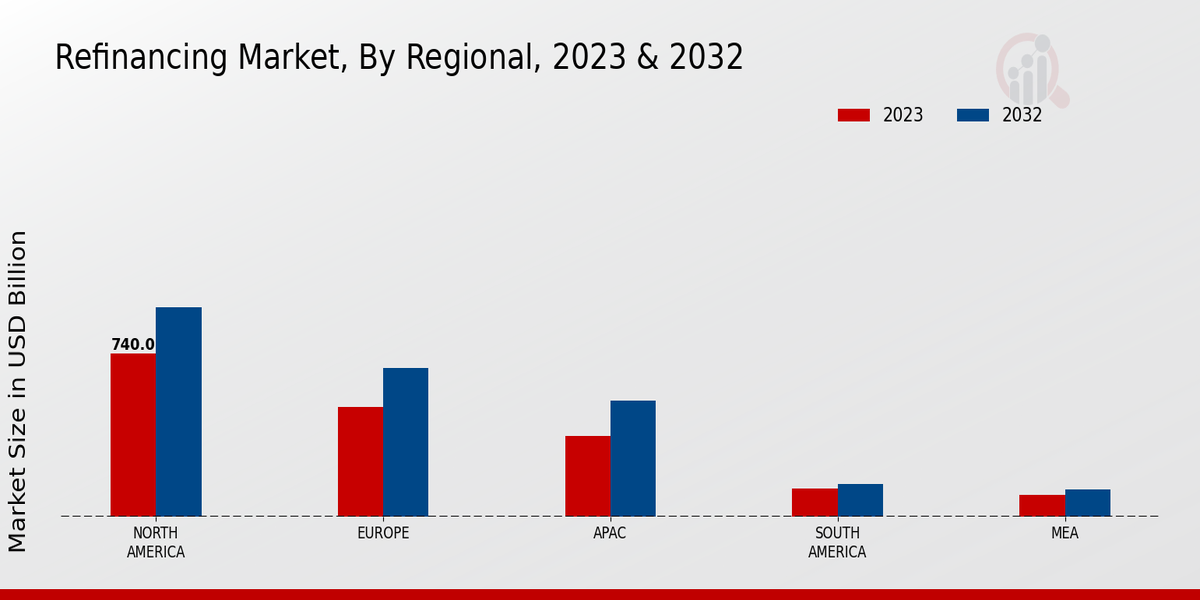 Refinancing Market, By Regional, 2023 & 2032

2023
2032

Market Size in USD Billion

740.0

NORTH AMERICA
EUROPE
APAC
SOUTH AMERICA
MEA