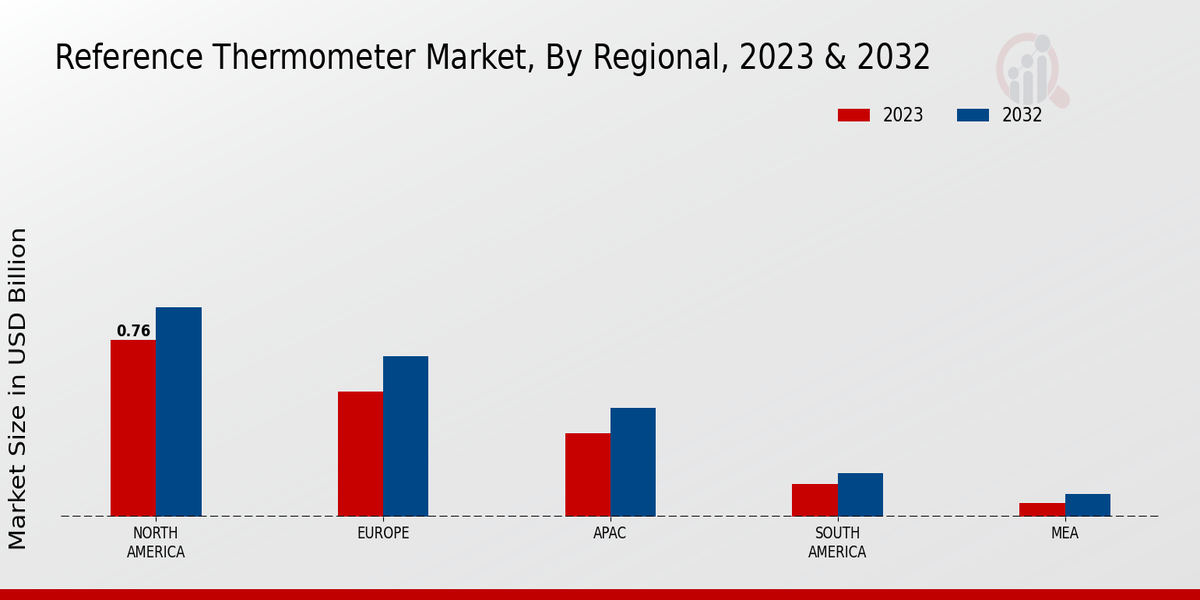 Reference Thermometer Market, By Regional, 2023 & 2032

2023
2032

Market Size in USD Billion

0.76

NORTH AMERICA
EUROPE
APAC
SOUTH AMERICA
MEA