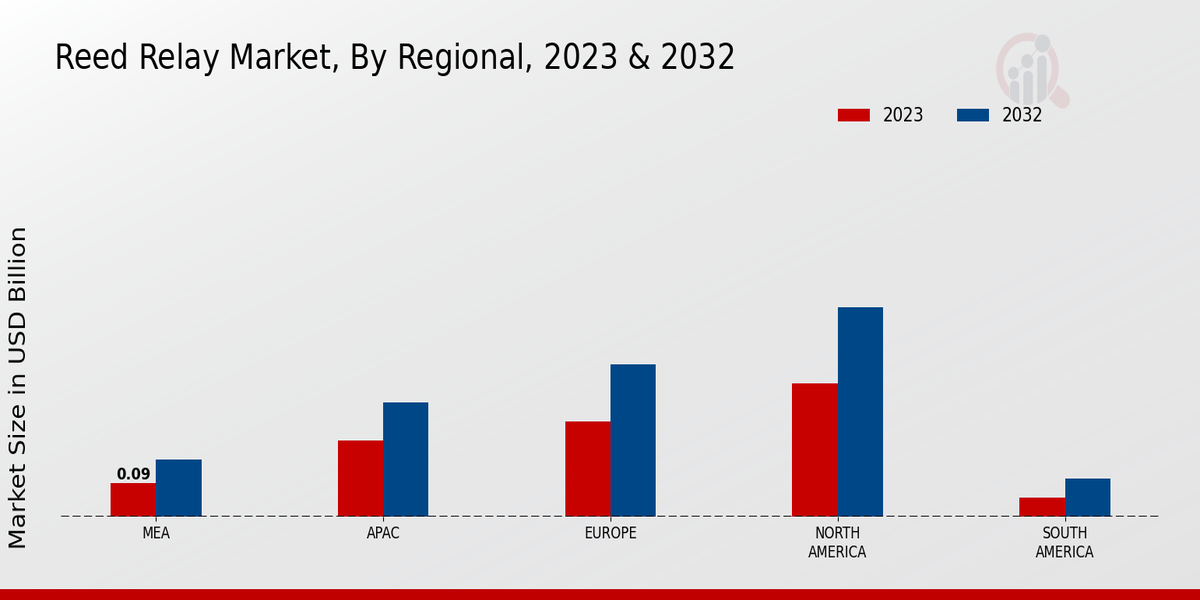 Reed Relay Market, By Regional, 2023 & 2032

2023
2032

Market Size in USD Billion

0.09

MEA
APAC
EUROPE
NORTH AMERICA
SOUTH AMERICA