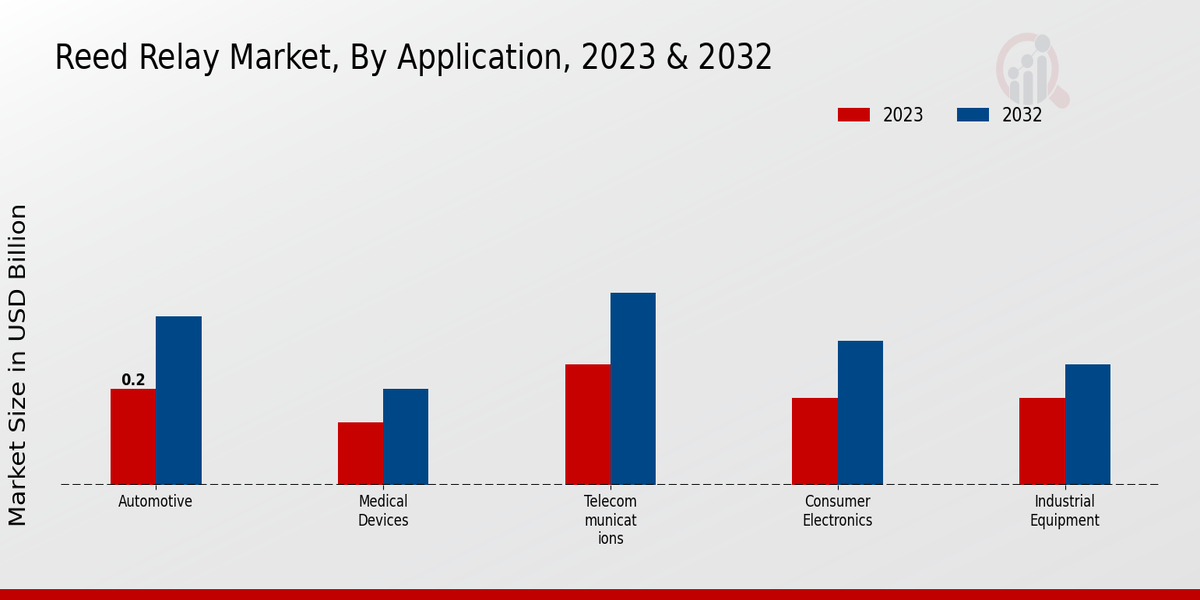 Reed Relay Market, By Application, 2023 & 2032

2023
2032

Market Size in USD Billion

0.2

Automotive
Medical Devices
Telecom municat ions
Consumer Electronics
Industrial Equipment