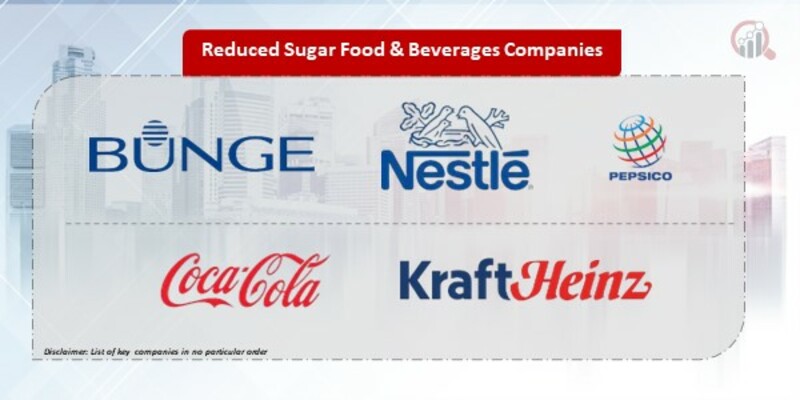 Reduced Sugar Food & Beverages Companies

BUNGE

Nestlé

PEPSICO

Coca-Cola

KraftHeinz

Disclaimer: List of key companies in no particular order