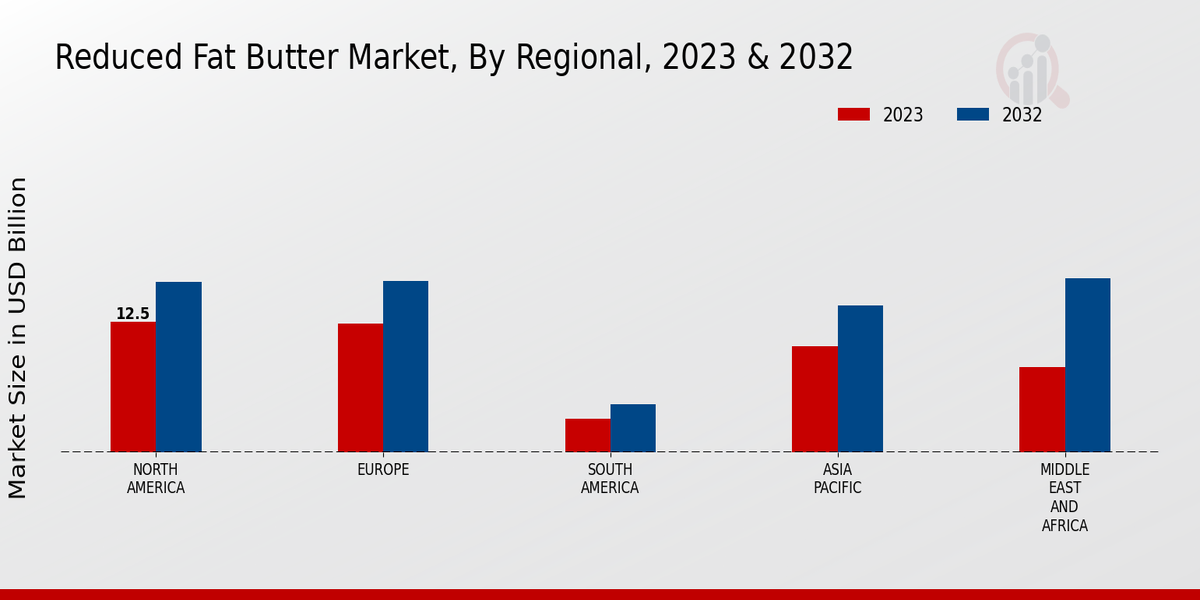 Reduced Fat Butter Market, By Regional, 2023 & 2032

2023
2032

Market Size in USD Billion

12.5

NORTH AMERICA
EUROPE
SOUTH AMERICA
ASIA PACIFIC
MIDDLE EAST AND AFRICA