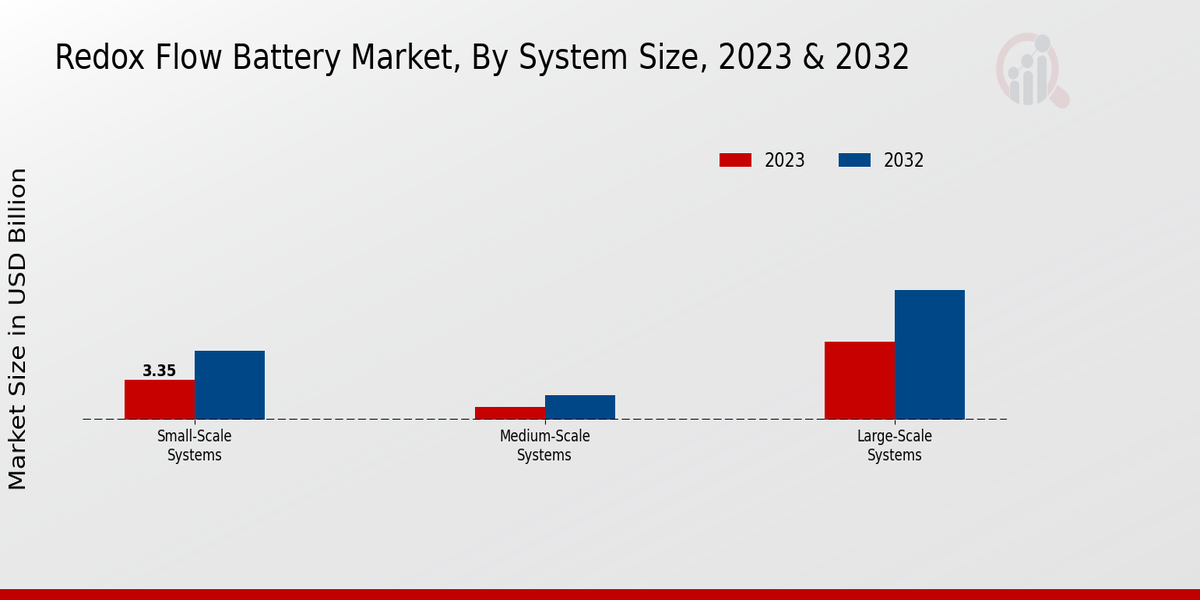 Redox Flow Battery Market, By System Size, 2023 & 2032

2023
2032

Market Size in USD Billion

3.35

Small-Scale Systems
Medium-Scale Systems
Large-Scale Systems