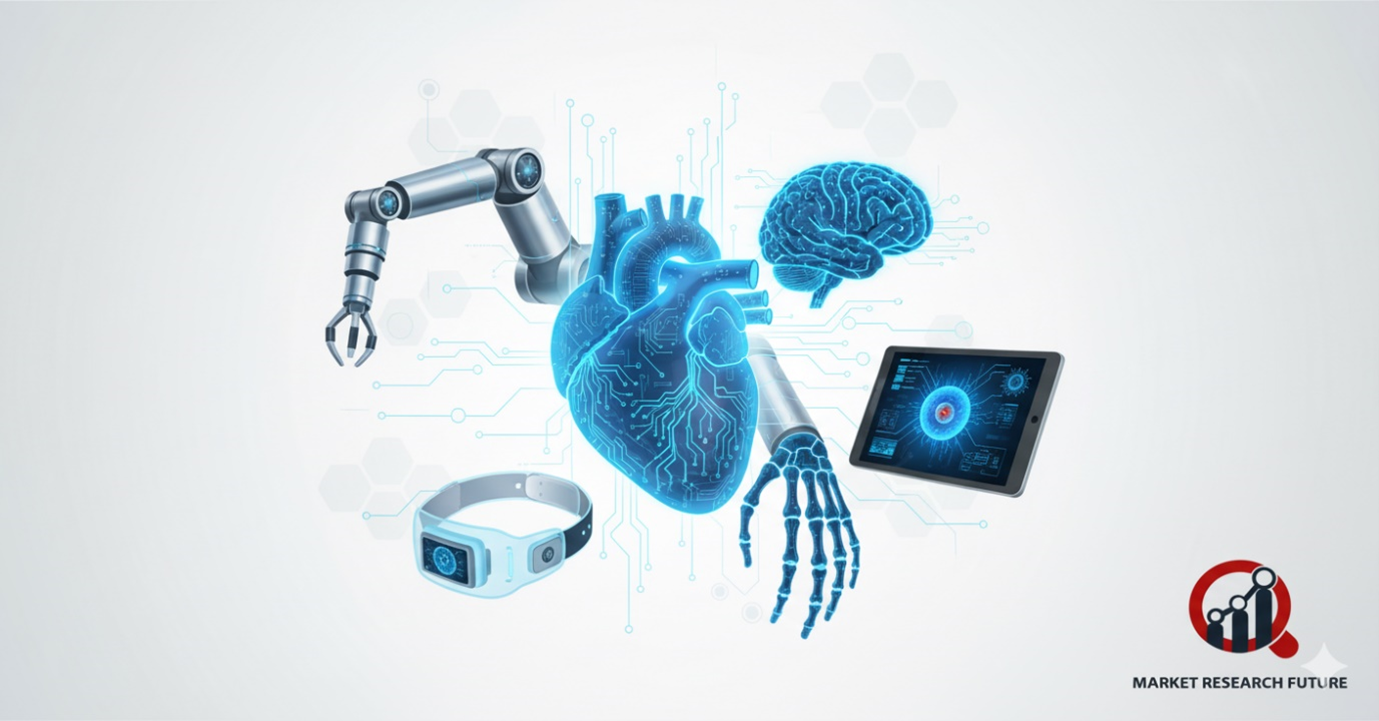 MARKET RESEARCH FUTURE