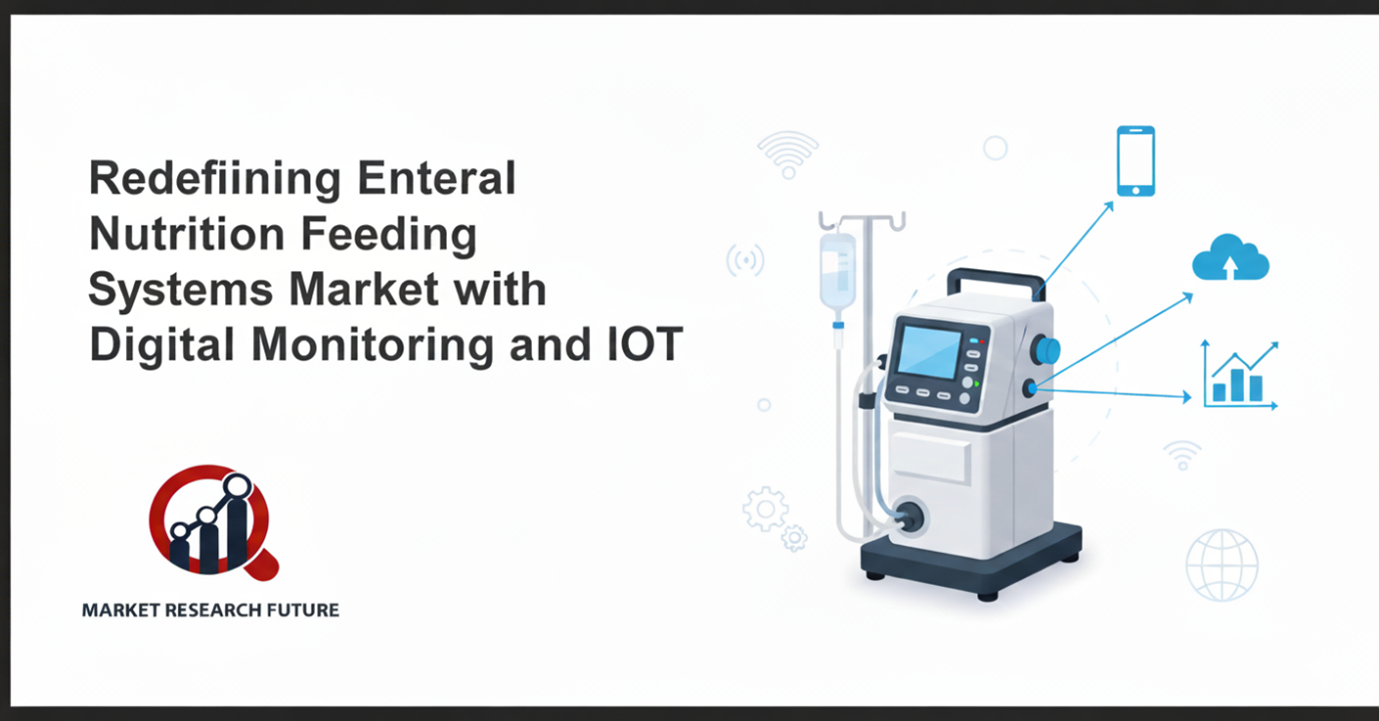 Redefiining Enteral Nutrition Feeding Systems Market with Digital Monitoring and IOT

MARKET RESEARCH FUTURE