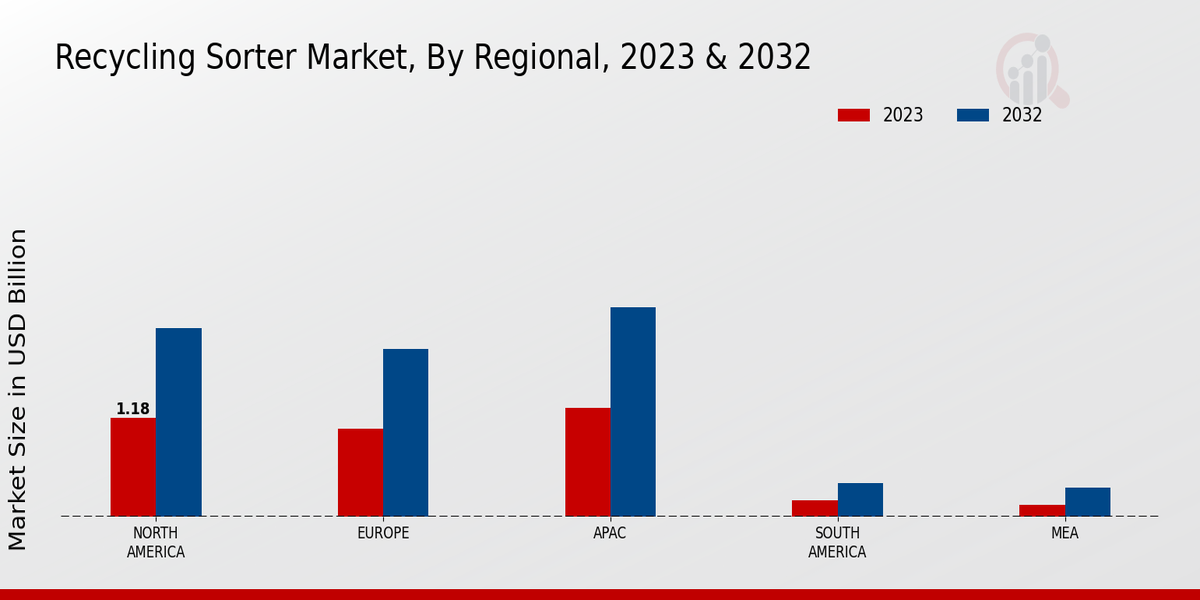 Recycling Sorter Market, By Regional, 2023 & 2032

2023
2032

Market Size in USD Billion

1.18

NORTH AMERICA
EUROPE
APAC
SOUTH AMERICA
MEA