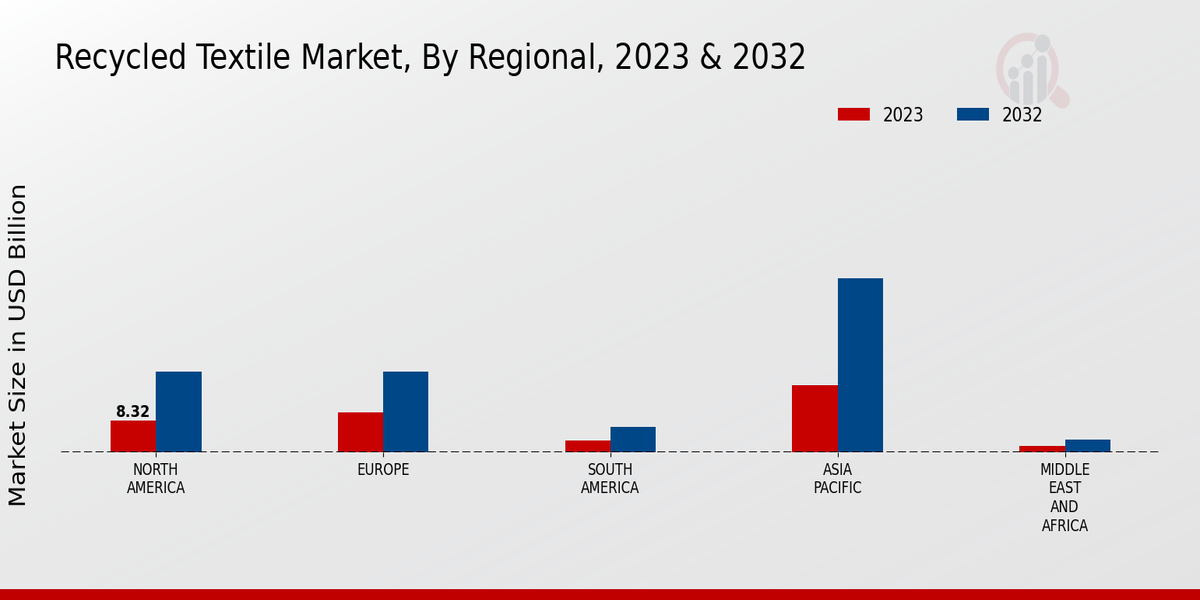 Recycled Textile Market, By Regional, 2023 & 2032

2023
2032

Market Size in USD Billion

8.32

NORTH AMERICA
EUROPE
SOUTH AMERICA
ASIA PACIFIC
MIDDLE EAST AND AFRICA