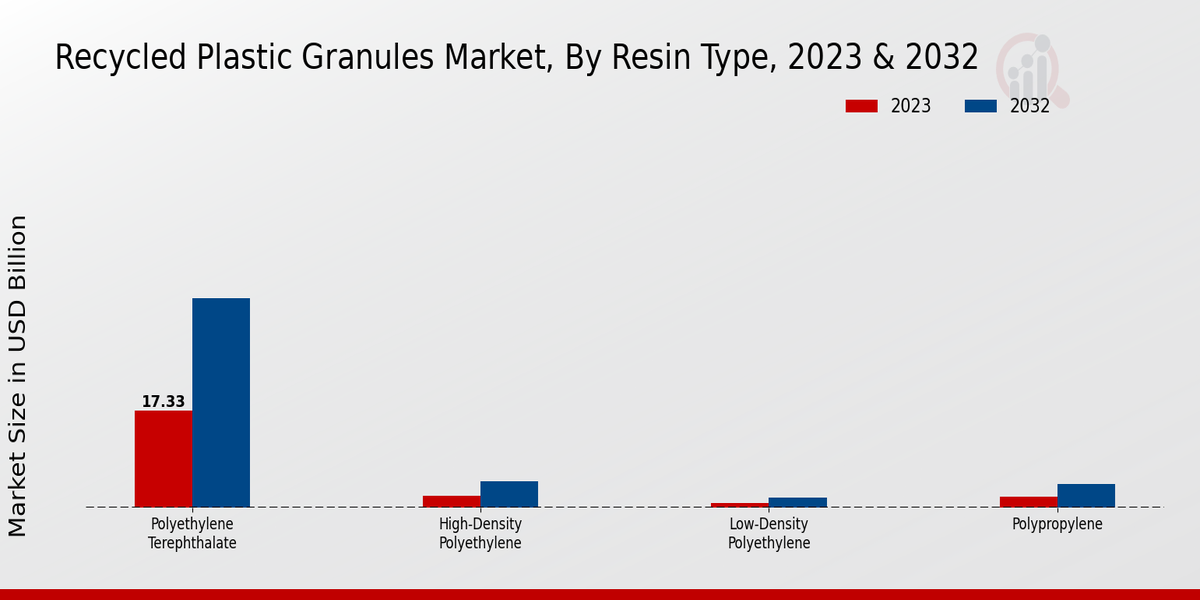 Recycled Plastic Granules Market, By Resin Type, 2023 & 2032

2023
2032

Market Size in USD Billion

17.33

Polyethylene Terephthalate
High-Density Polyethylene
Low-Density Polyethylene
Polypropylene