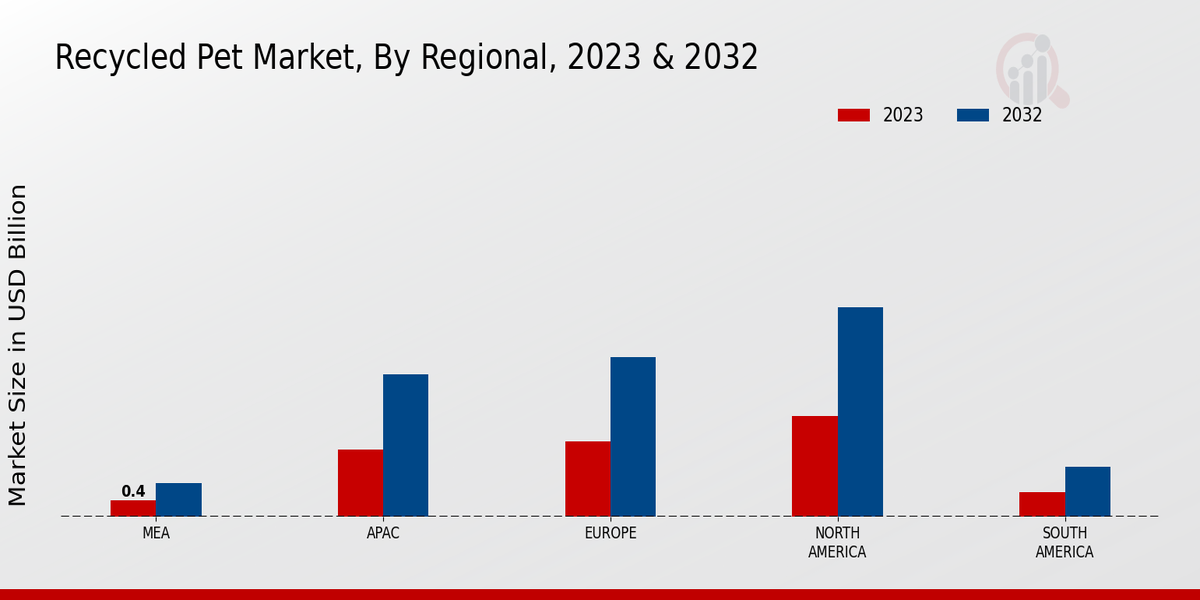 Recycled Pet Market, By Regional, 2023 & 2032

2023
2032

Market Size in USD Billion

0.4

MEA
APAC
EUROPE
NORTH AMERICA
SOUTH AMERICA