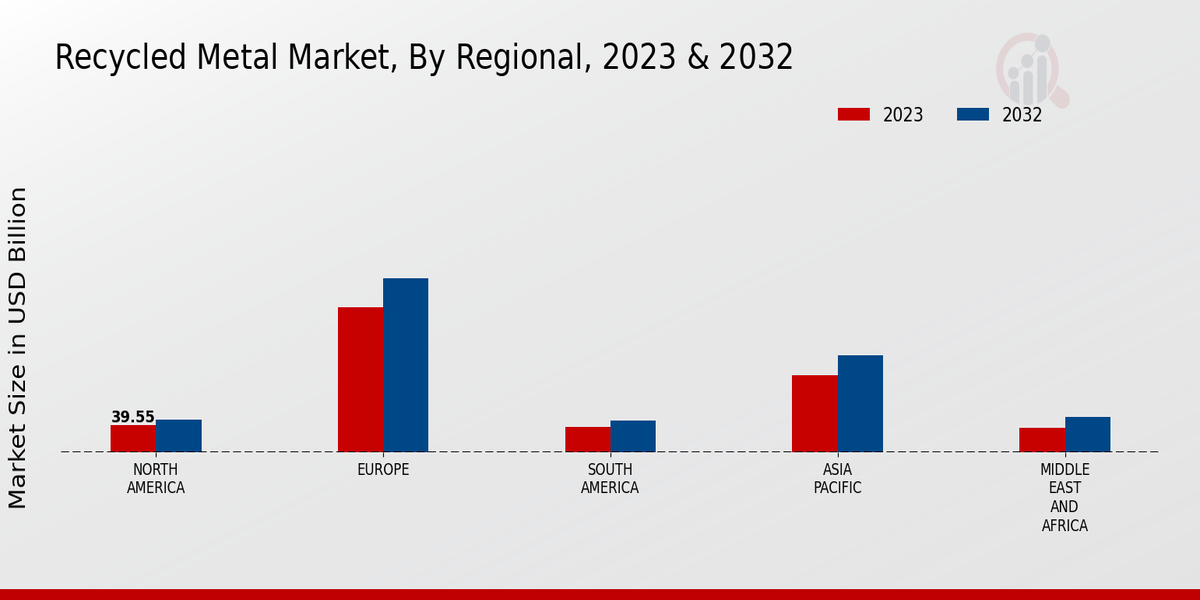 Recycled Metal Market, By Regional, 2023 & 2032

2023
2032

Market Size in USD Billion

39.55

NORTH AMERICA
EUROPE
SOUTH AMERICA
ASIA PACIFIC
MIDDLE EAST AND AFRICA