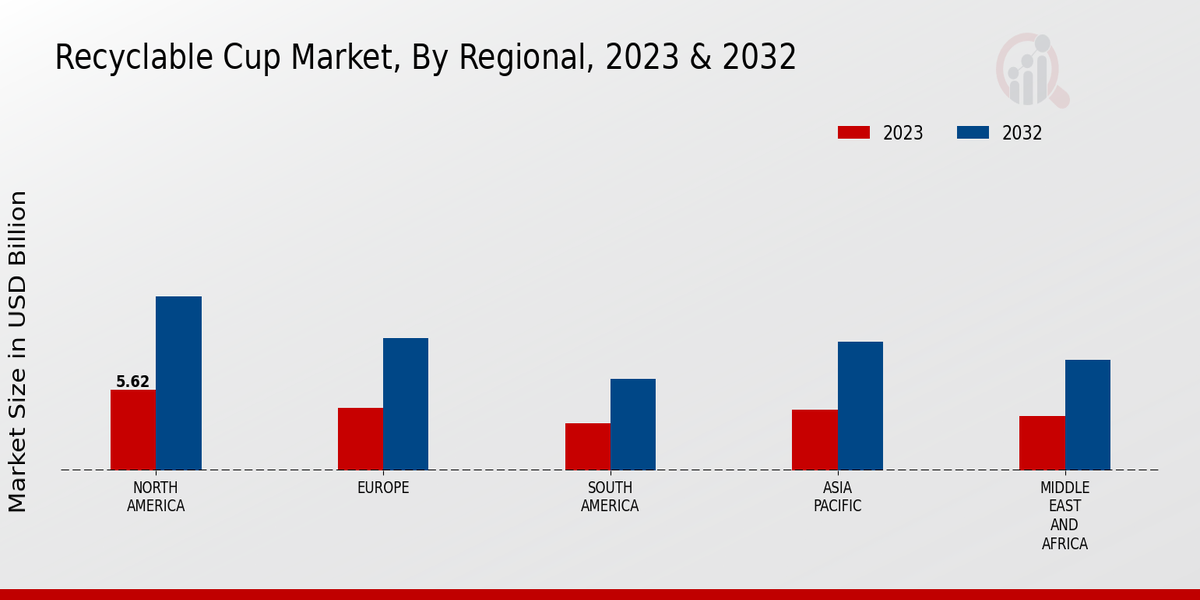 Recyclable Cup Market, By Regional, 2023 & 2032

2023
2032

Market Size in USD Billion

5.62

NORTH AMERICA
EUROPE
SOUTH AMERICA
ASIA PACIFIC
MIDDLE EAST AND AFRICA