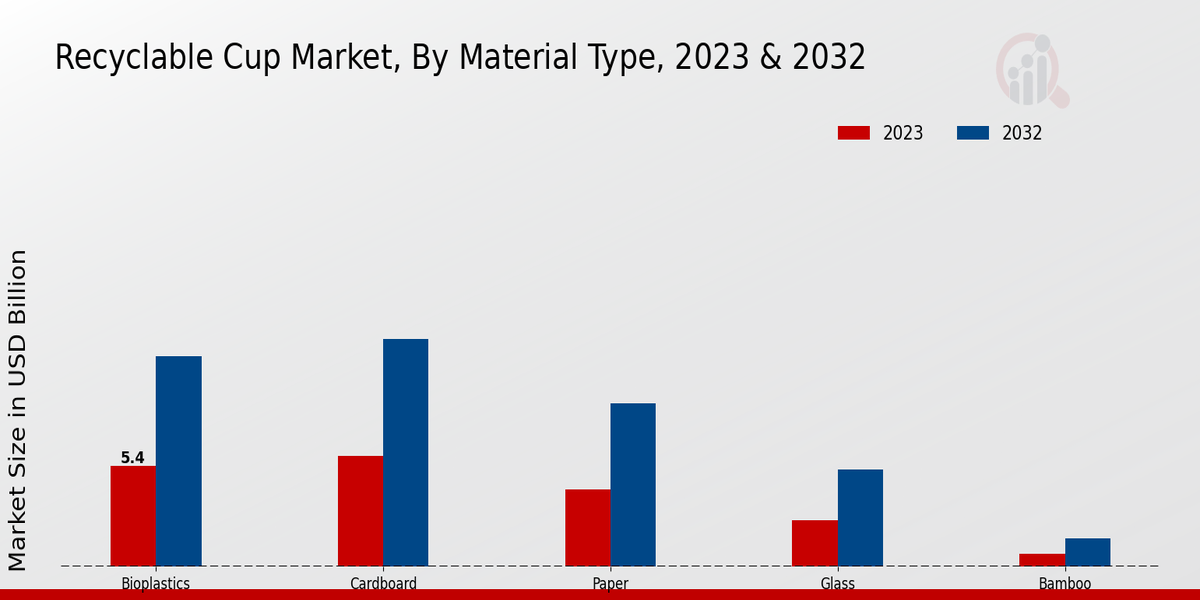 Recyclable Cup Market, By Material Type, 2023 & 2032

2023
2032

Market Size in USD Billion

5.4

Bioplastics
Cardboard
Paper
Glass
Bamboo