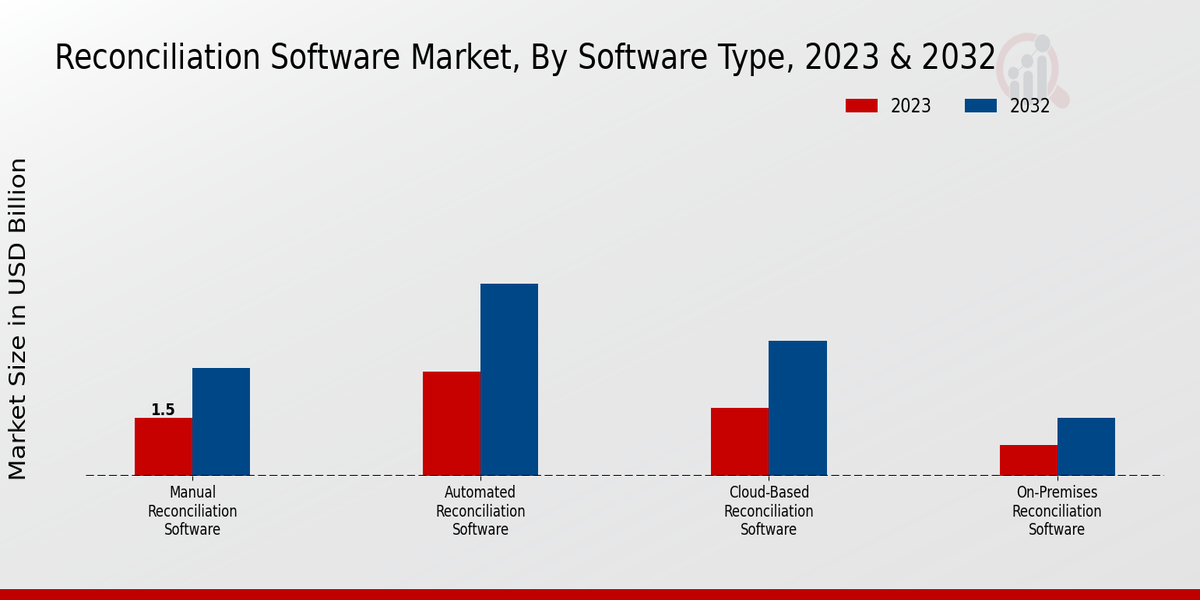 Reconciliation Software Market, By Software Type, 2023 & 2032

2023
2032

Market Size in USD Billion

1.5

Manual Reconciliation Software
Automated Reconciliation Software
Cloud-Based Reconciliation Software
On-Premises Reconciliation Software