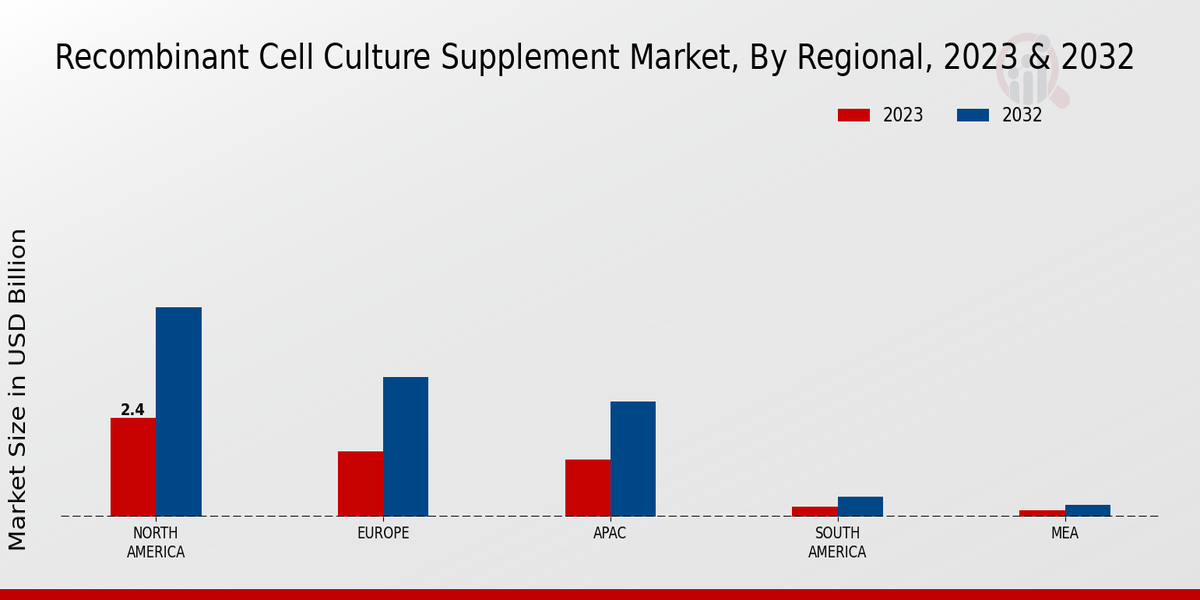 Recombinant Cell Culture Supplement Market, By Regional, 2023 & 2032

2023
2032

Market Size in USD Billion

2.4

NORTH AMERICA
EUROPE
APAC
SOUTH AMERICA
MEA