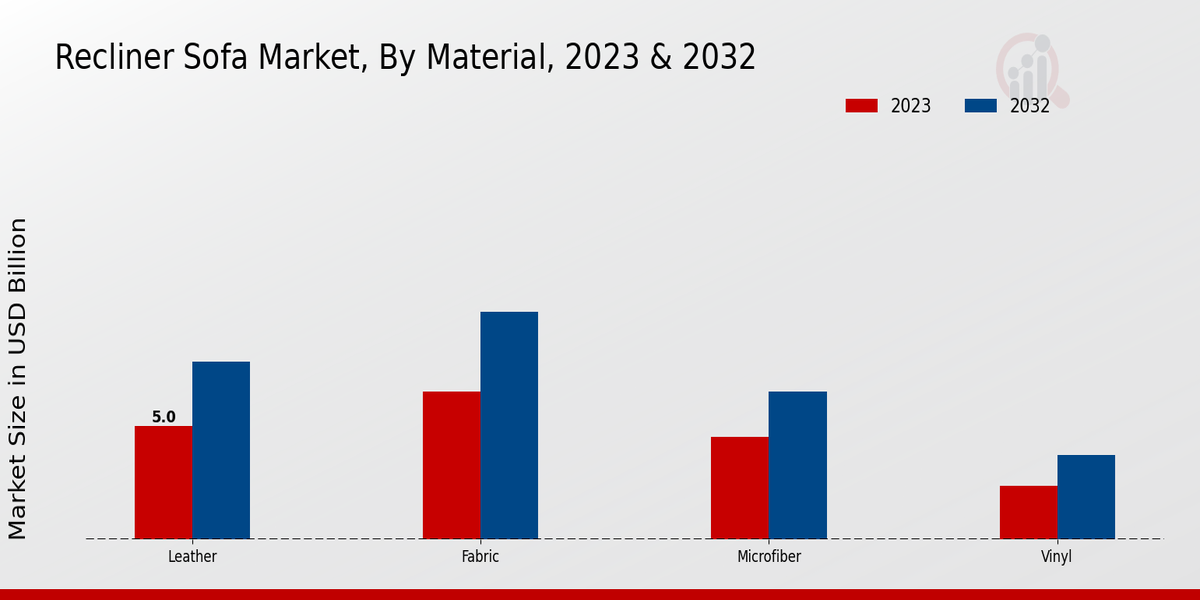 Recliner Sofa Market, By Material, 2023 & 2032

2023
2032

Market Size in USD Billion

5.0

Leather
Fabric
Microfiber
Vinyl