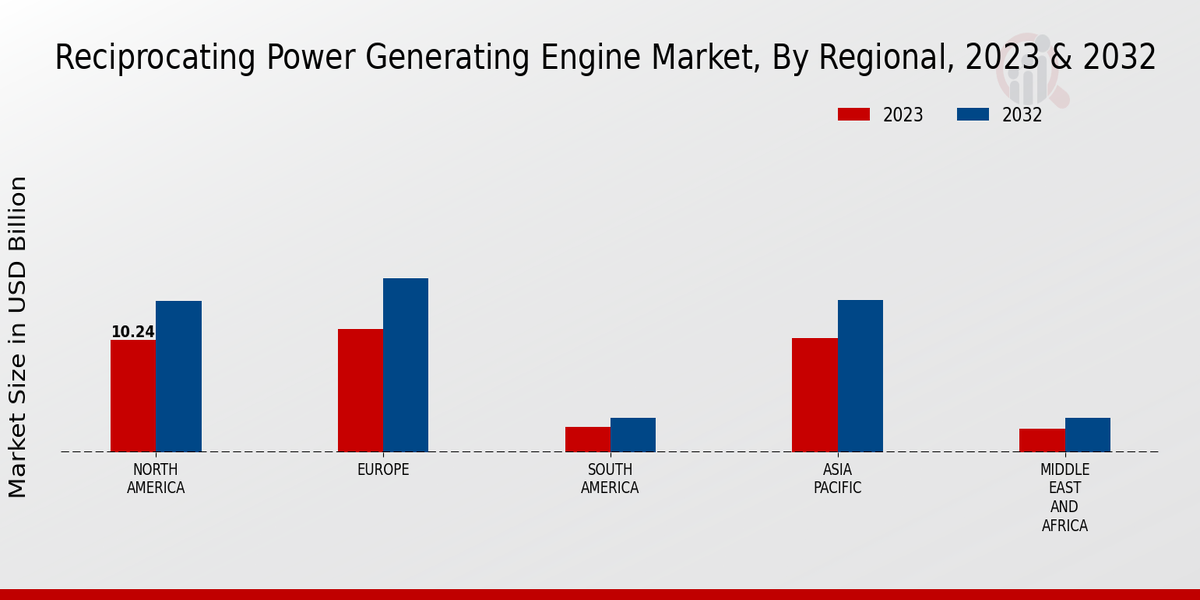 Reciprocating Power Generating Engine Market, By Regional, 2023 & 2032

2023 2032

Market Size in USD Billion

10.24

NORTH AMERICA

EUROPE

SOUTH AMERICA

ASIA PACIFIC

MIDDLE EAST AND AFRICA