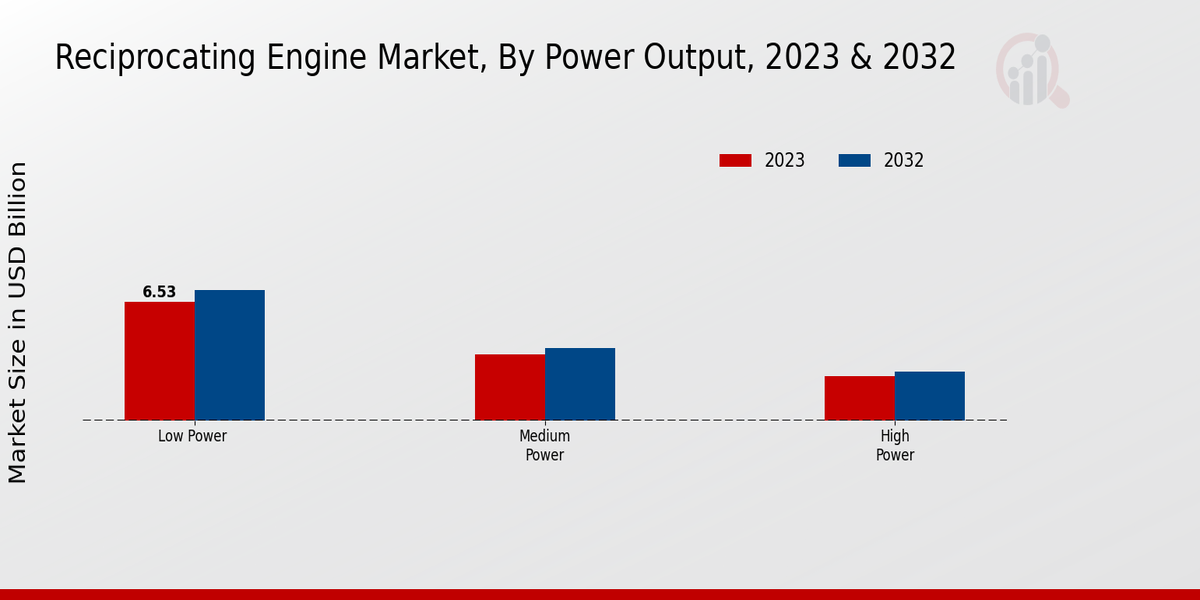 Reciprocating Engine Market, By Power Output, 2023 & 2032

2023
2032

Market Size in USD Billion

6.53

Low Power

Medium Power

High Power