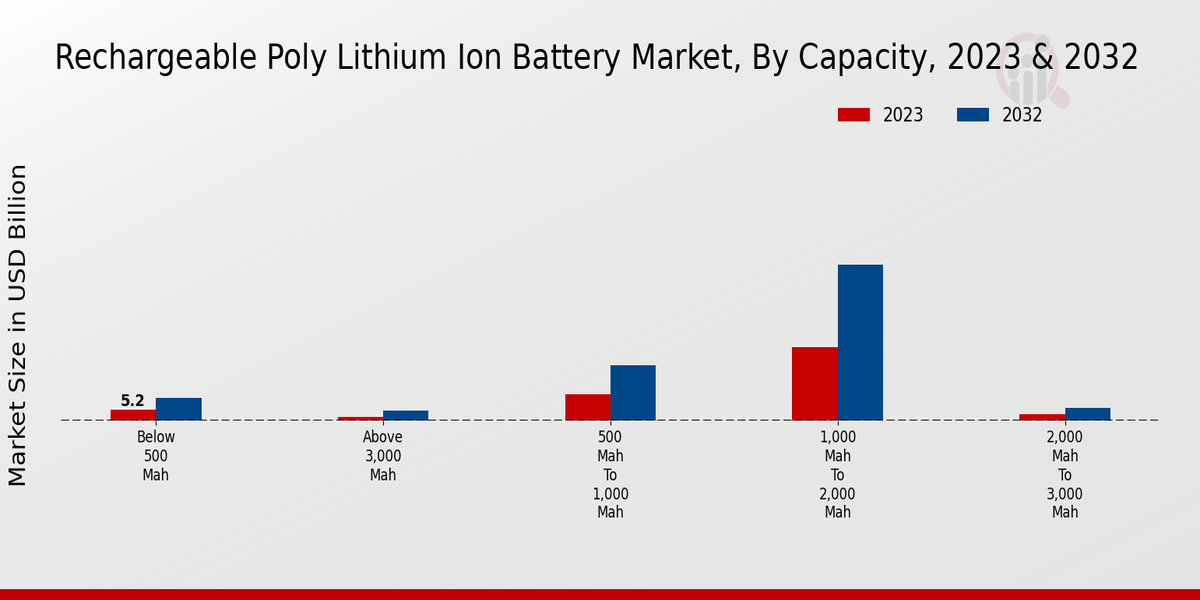 Rechargeable Poly Lithium Ion Battery Market, By Capacity, 2023 & 2032

2023
2032

Market Size in USD Billion

5.2

Below 500 Mah

Above 3,000 Mah

500 Mah To 1,000 Mah

1,000 Mah To 2,000 Mah

2,000 Mah To 3,000 Mah