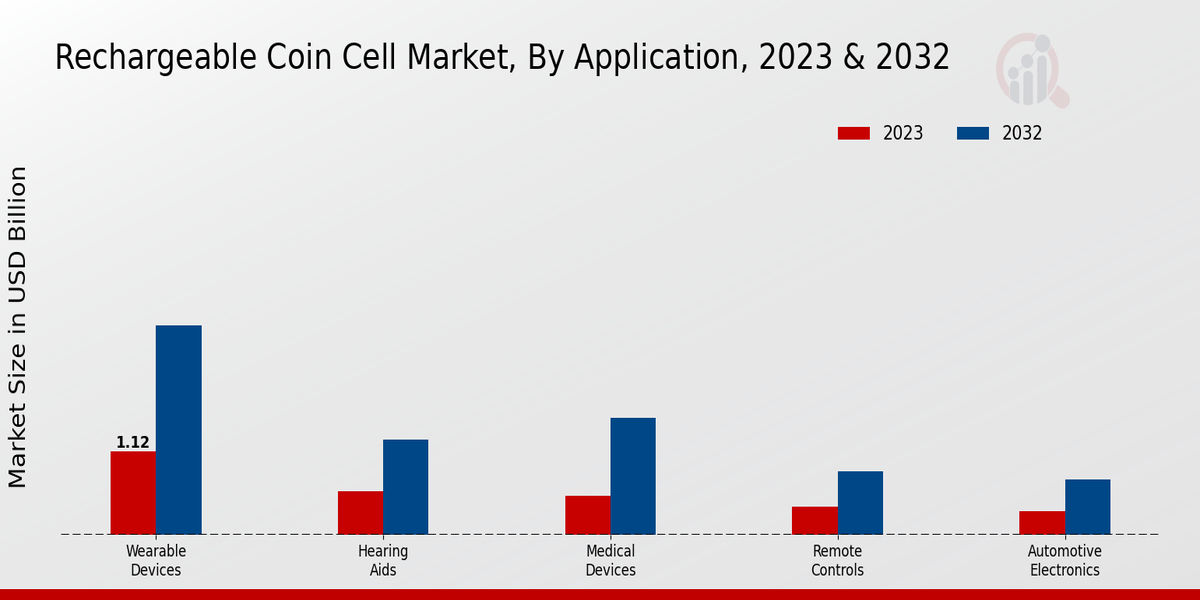 Rechargeable Coin Cell Market, By Application, 2023 & 2032

2023
2032

Market Size in USD Billion

1.12

Wearable Devices
Hearing Aids
Medical Devices
Remote Controls
Automotive Electronics