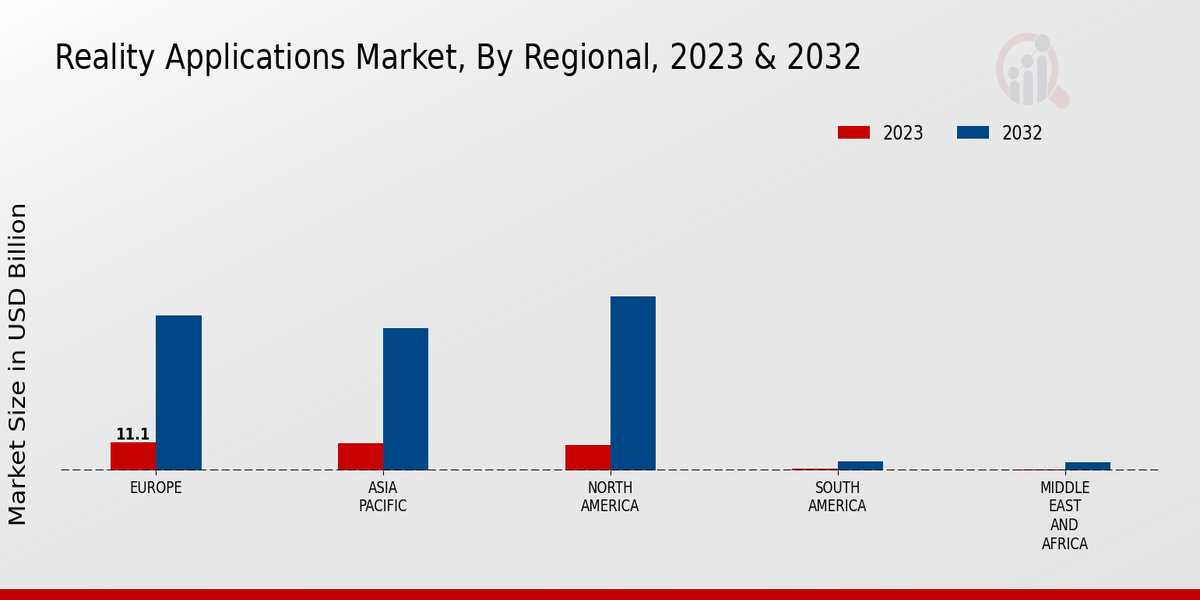 Reality Applications Market, By Regional, 2023 & 2032

2023
2032

Market Size in USD Billion

11.1

EUROPE
ASIA PACIFIC
NORTH AMERICA
SOUTH AMERICA
MIDDLE EAST AND AFRICA