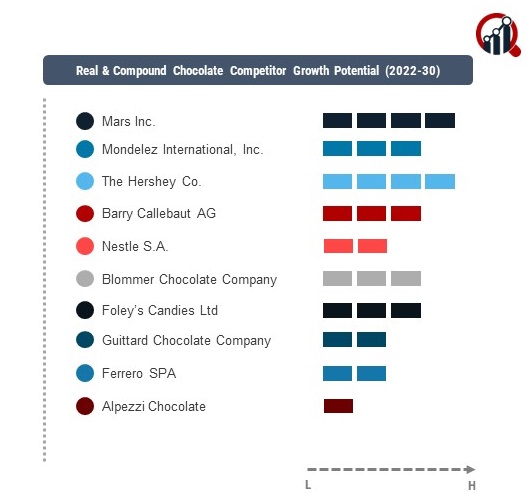 Real & Compound Chocolate Competitor Growth Potential (2022-30)

Mars Inc.
Mondelez International, Inc.
The Hershey Co.
Barry Callebaut AG
Nestle S.A.
Blommer Chocolate Company
Foley's Candies Ltd
Guittard Chocolate Company
Ferrero SPA
Alpezzi Chocolate

L
H