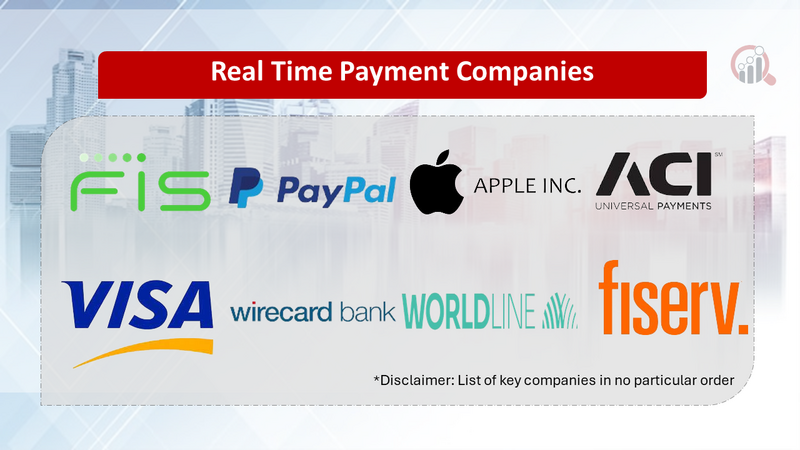 Real Time Payment Companies

FIS

PayPal

APPLE INC.

ACI℠
UNIVERSAL PAYMENTS

VISA

wirecard bank

WORLDLINE

fiserv.

*Disclaimer: List of key companies in no particular order