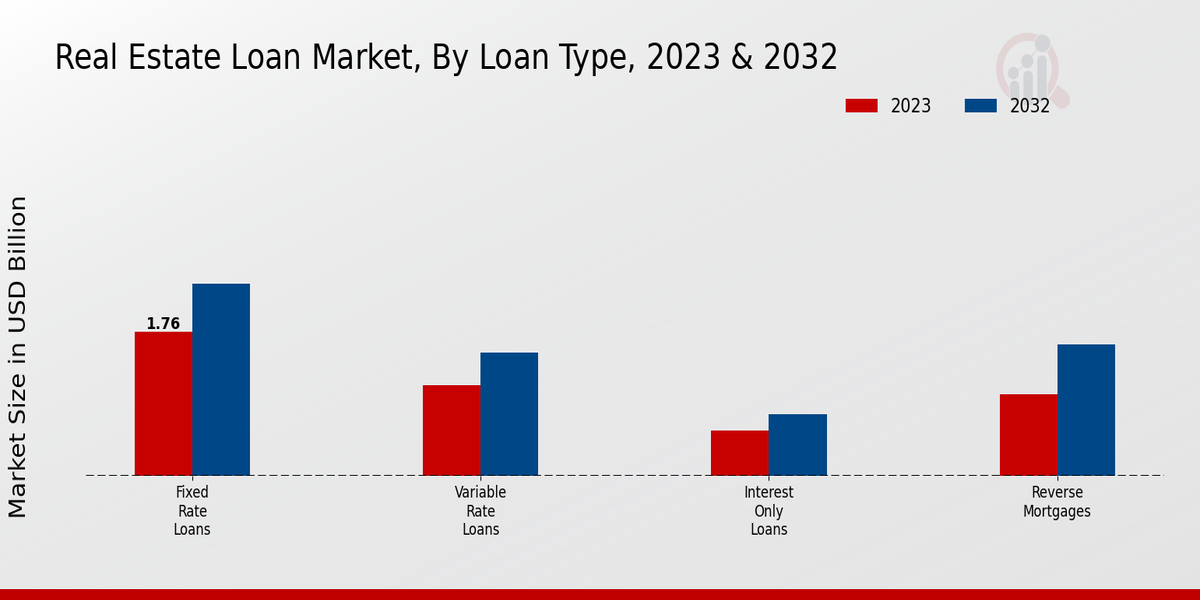 Real Estate Loan Market, By Loan Type, 2023 & 2032

2023
2032

Market Size in USD Billion

1.76

Fixed Rate Loans

Variable Rate Loans

Interest Only Loans

Reverse Mortgages