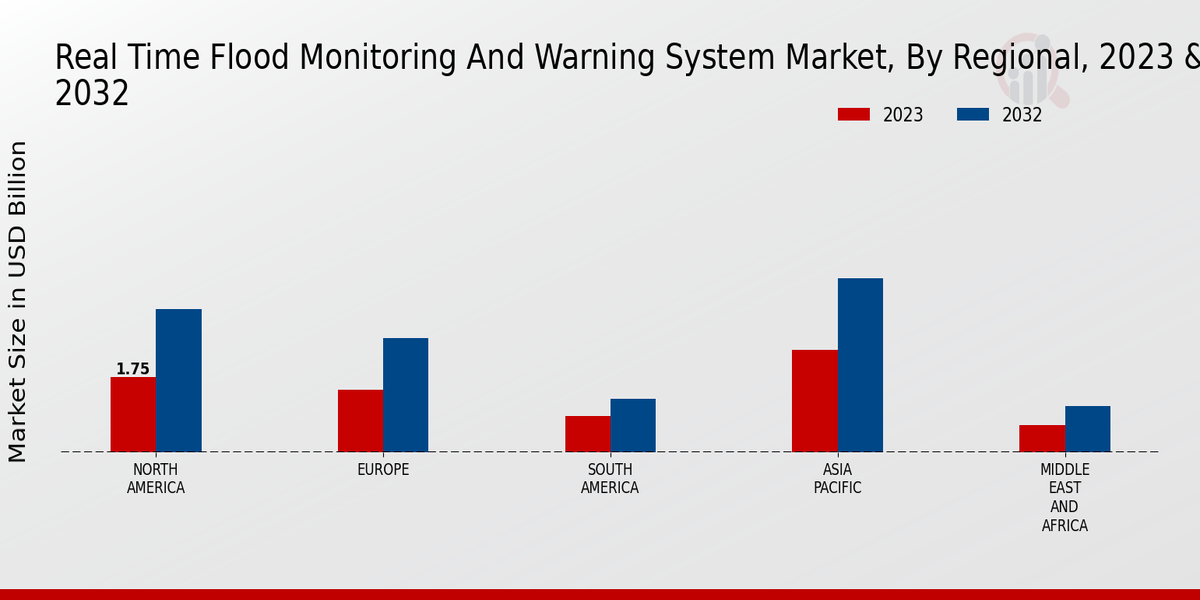 Real Time Flood Monitoring And Warning System Market, By Regional, 2023 & 2032

2023
2032

Market Size in USD Billion

1.75

NORTH AMERICA
EUROPE
SOUTH AMERICA
ASIA PACIFIC
MIDDLE EAST AND AFRICA