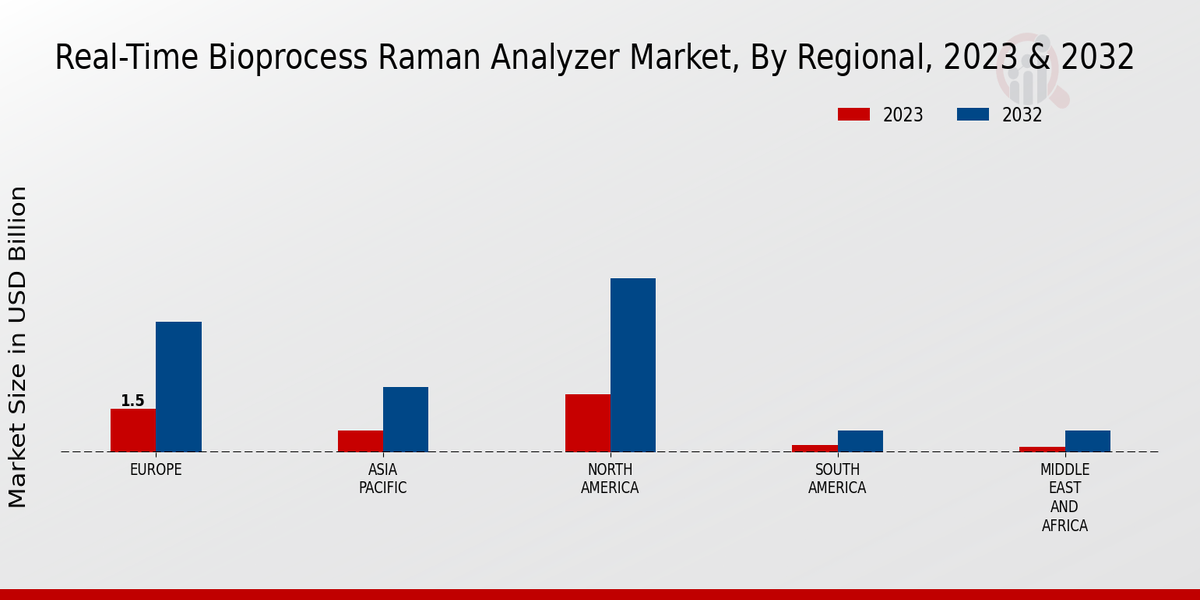 Real-Time Bioprocess Raman Analyzer Market, By Regional, 2023 & 2032

2023
2032

Market Size in USD Billion

1.5

EUROPE
ASIA PACIFIC
NORTH AMERICA
SOUTH AMERICA
MIDDLE EAST AND AFRICA