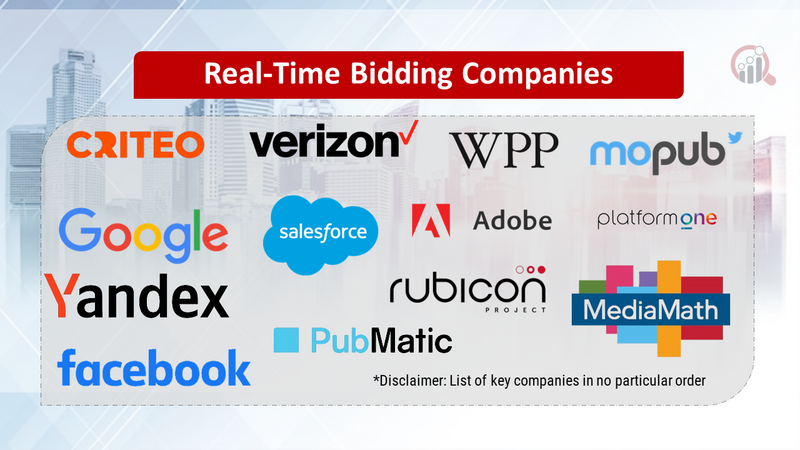 Real-Time Bidding Companies

CRITEO

verizon

WPP

mopub

Google

salesforce

Adobe

platformone

Yandex

rubicon PROJECT

MediaMath

PubMatic

facebook

*Disclaimer: List of key companies in no particular order