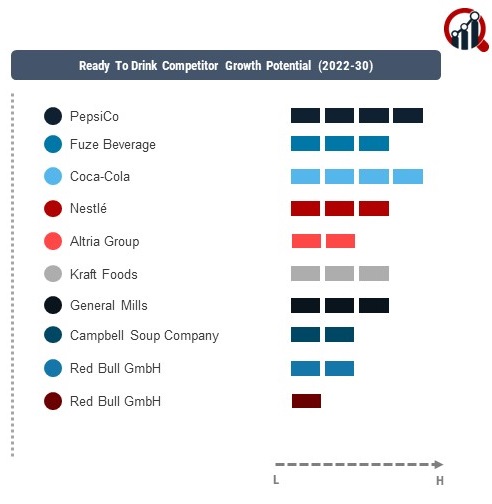 Ready To Drink Competitor Growth Potential (2022-30)

PepsiCo

Fuze Beverage

Coca-Cola

Nestlé

Altria Group

Kraft Foods

General Mills

Campbell Soup Company

Red Bull GmbH

Red Bull GmbH

L

H