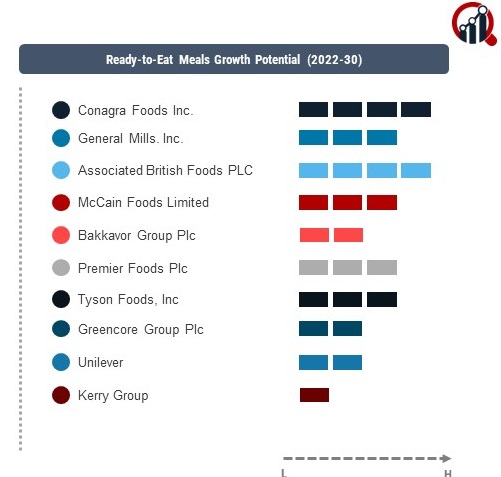 Ready-to-Eat Meals Growth Potential (2022-30)

Conagra Foods Inc.
General Mills. Inc.
Associated British Foods PLC
McCain Foods Limited
Bakkavor Group Plc
Premier Foods Plc
Tyson Foods, Inc
Greencore Group Plc
Unilever
Kerry Group

L
H